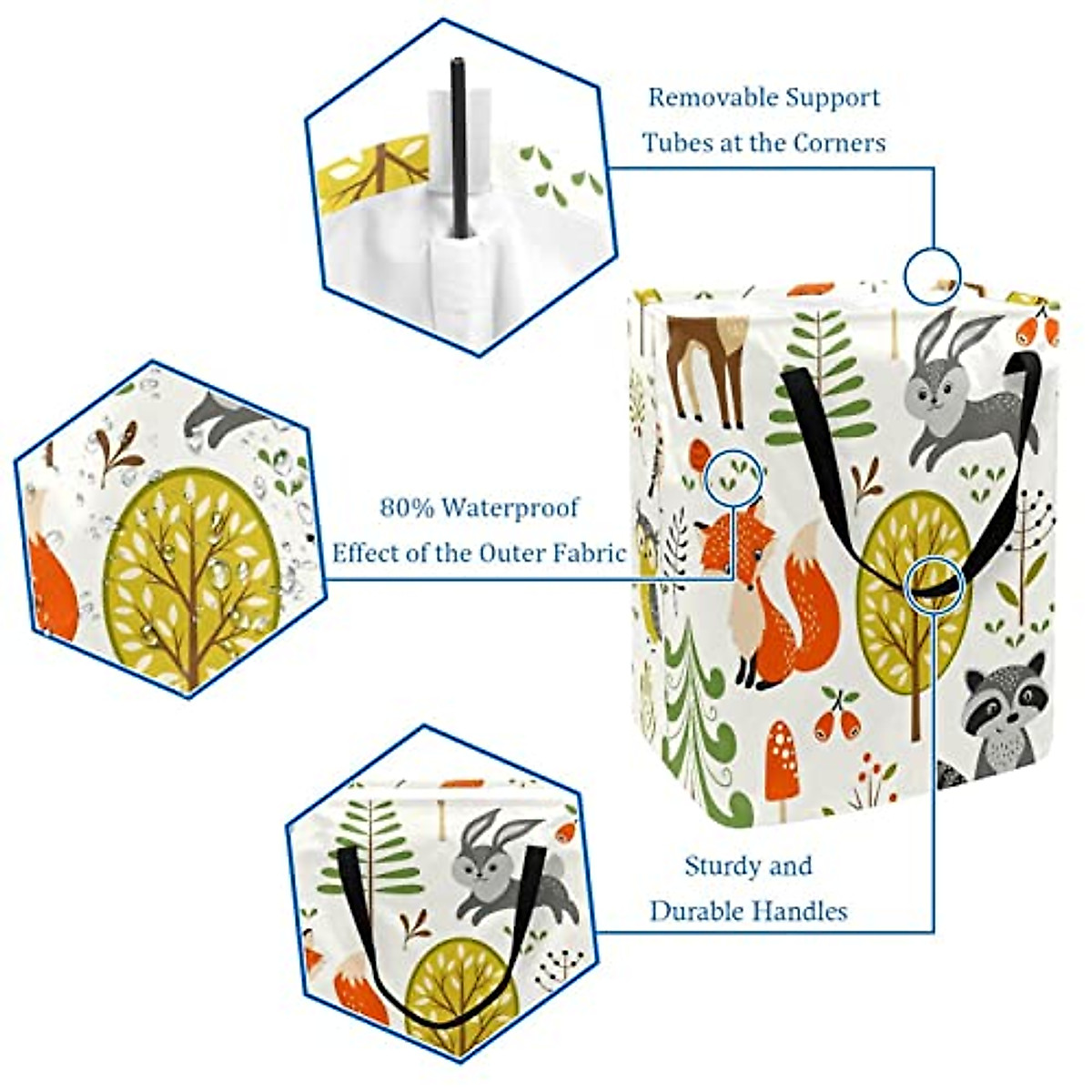 Removable Support
Tubes at the Corners

80% Waterproof
Effect of the Outer Fabric

Sturdy and
Durable Handles