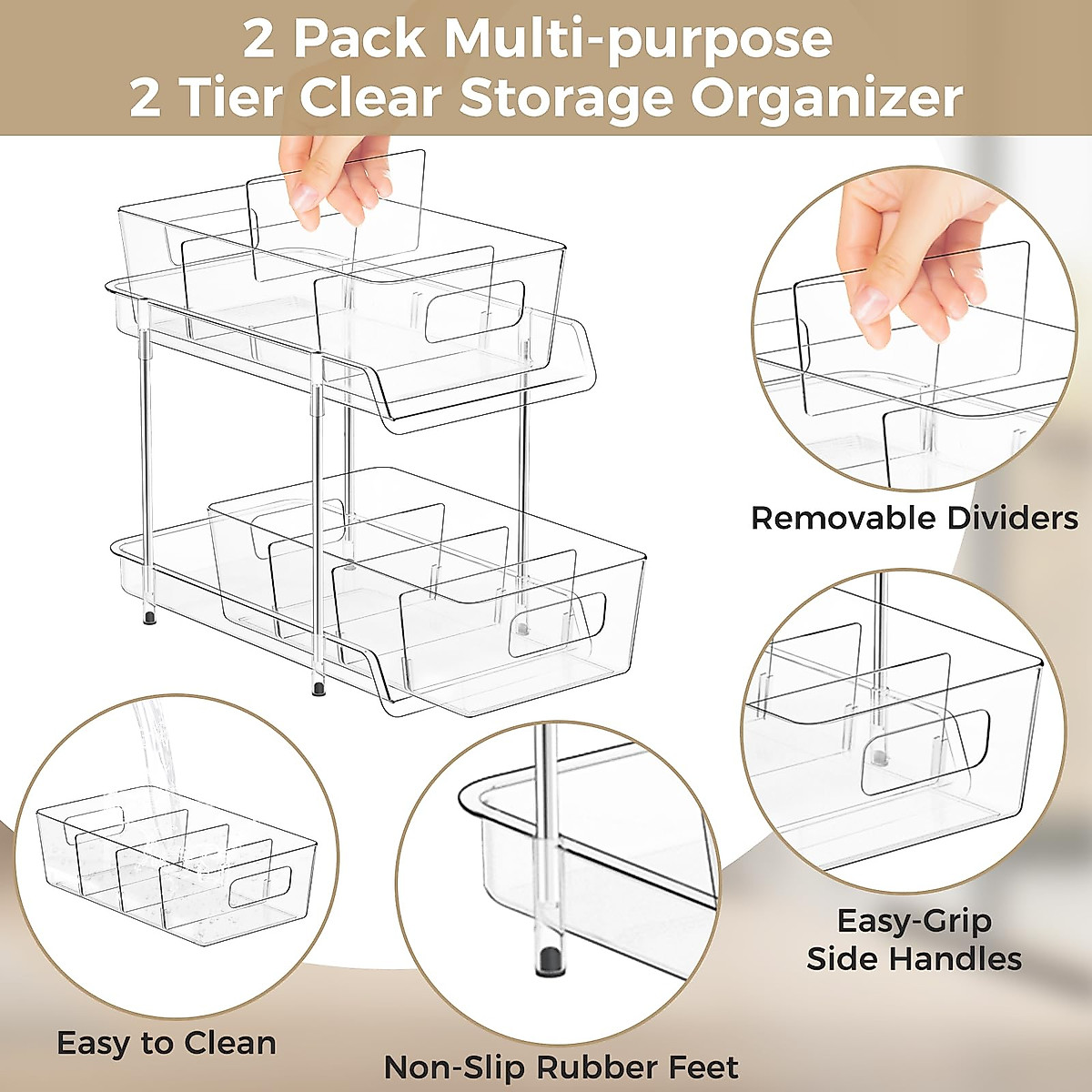 2 Pack Multi-purpose
2 Tier Clear Storage Organizer

Removable Dividers

Easy-Grip
Side Handles

Easy to Clean

Non-Slip Rubber Feet