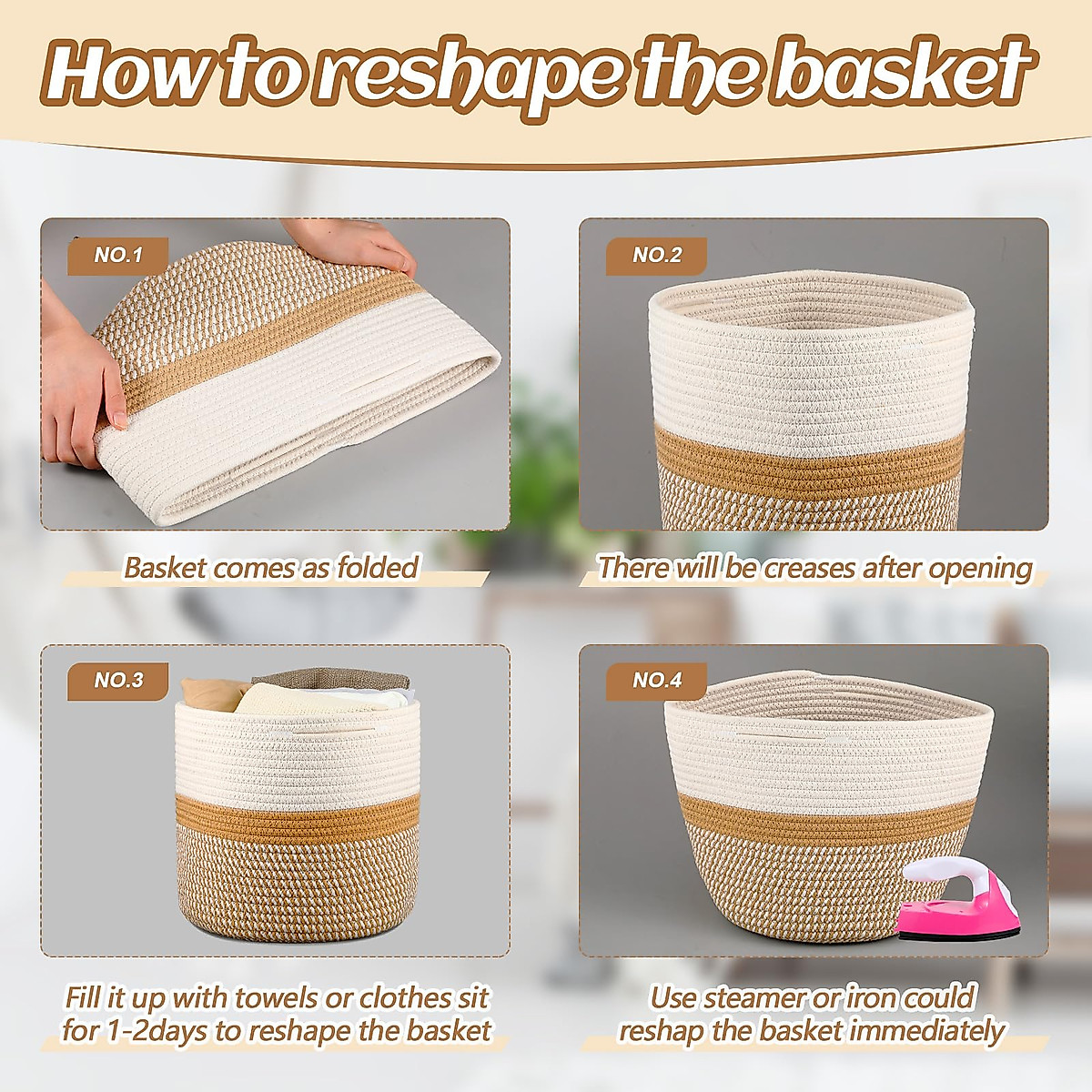 How to reshape the basket

NO.1

Basket comes as folded

NO.2

There will be creases after opening

NO.3

Fill it up with towels or clothes sit for 1-2days to reshape the basket

NO.4

Use steamer or iron could reshap the basket immediately