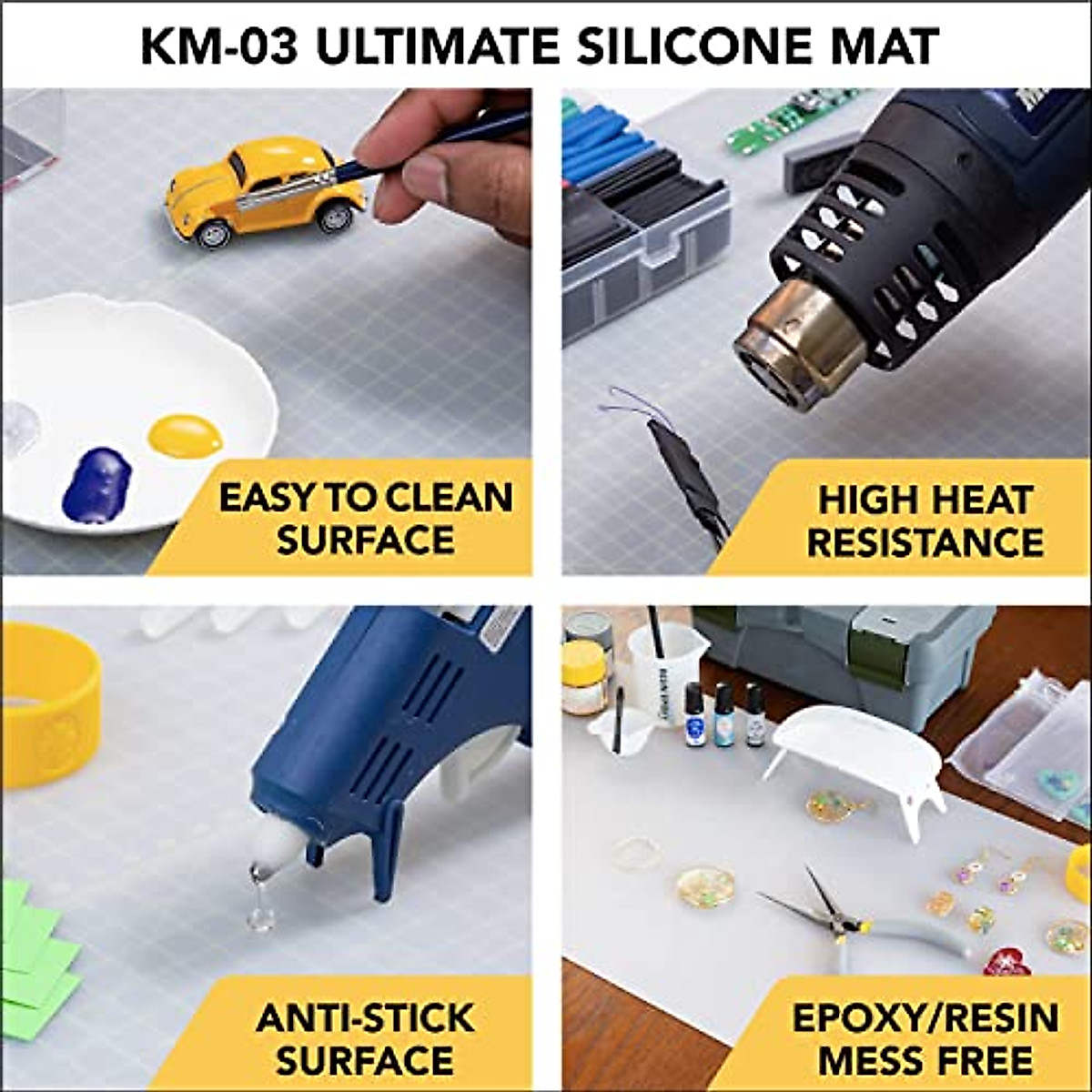 KM-03 ULTIMATE SILICONE MAT

EASY TO CLEAN SURFACE

HIGH HEAT RESISTANCE

ANTI-STICK SURFACE

EPOXY/RESIN MESS FREE