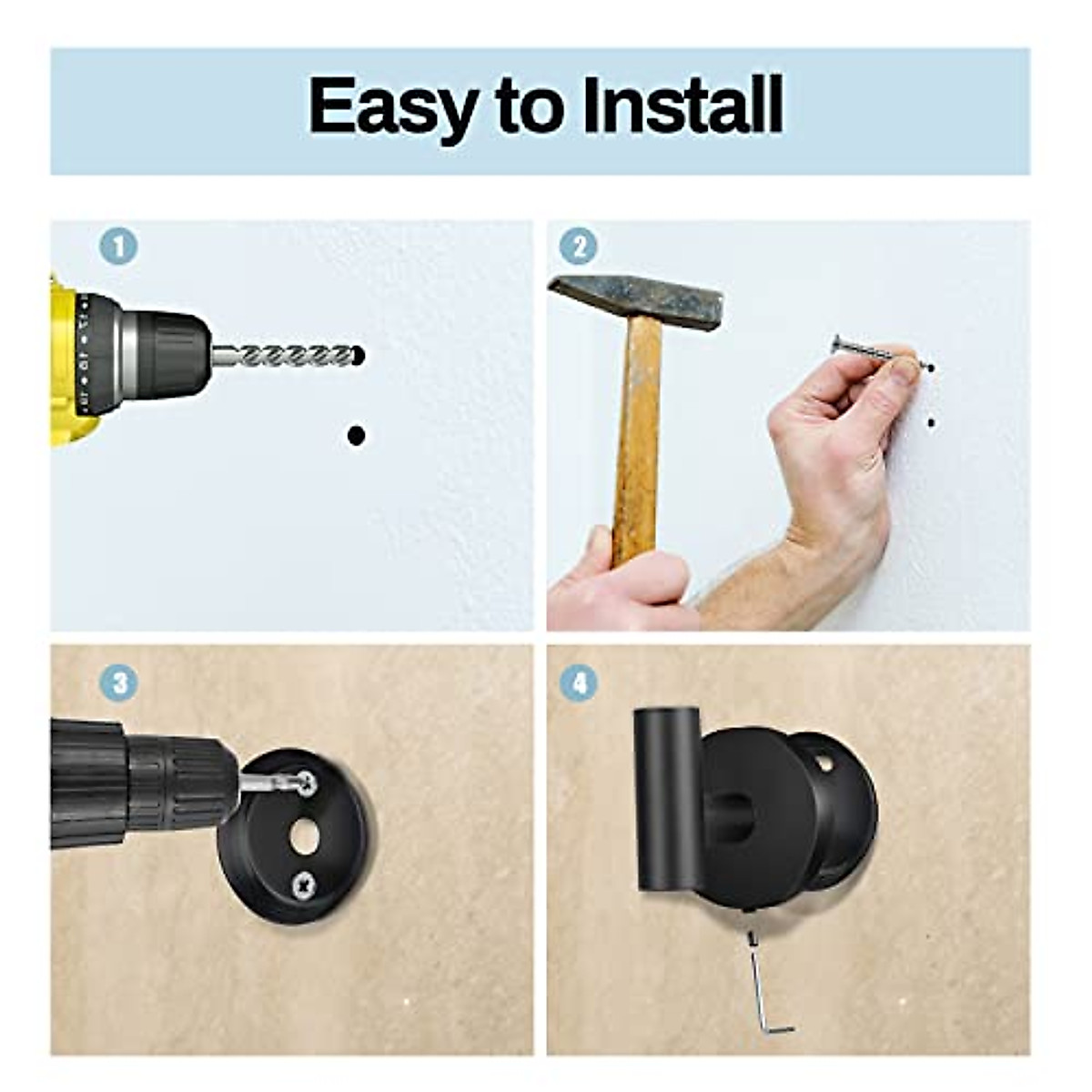 Easy to Install

1

2

3

4