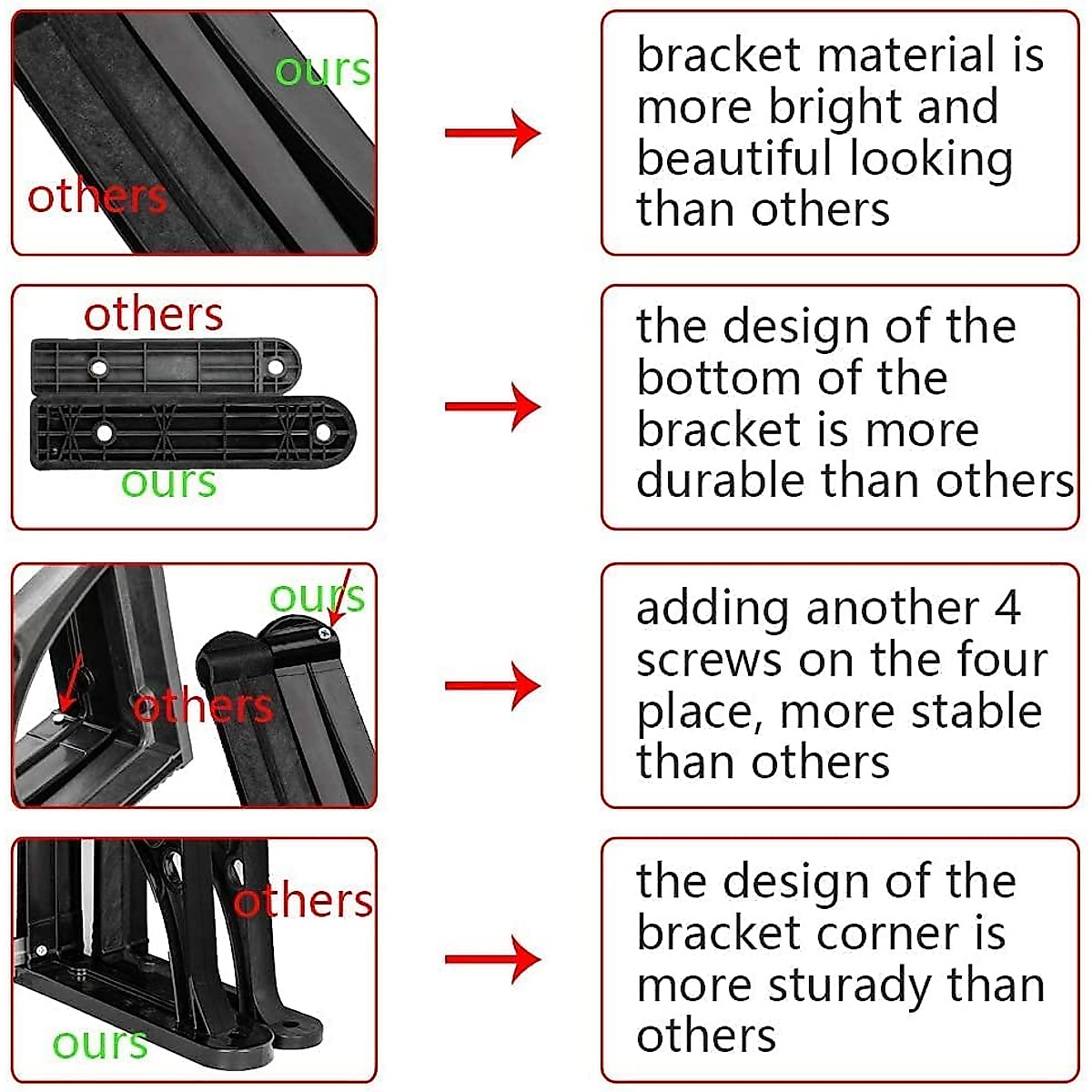 ours
others

bracket material is more bright and beautiful looking than others

others
ours

the design of the bottom of the bracket is more durable than others

ours
others

adding another 4 screws on the four place, more stable than others

others
ours

the design of the bracket corner is more sturady than others