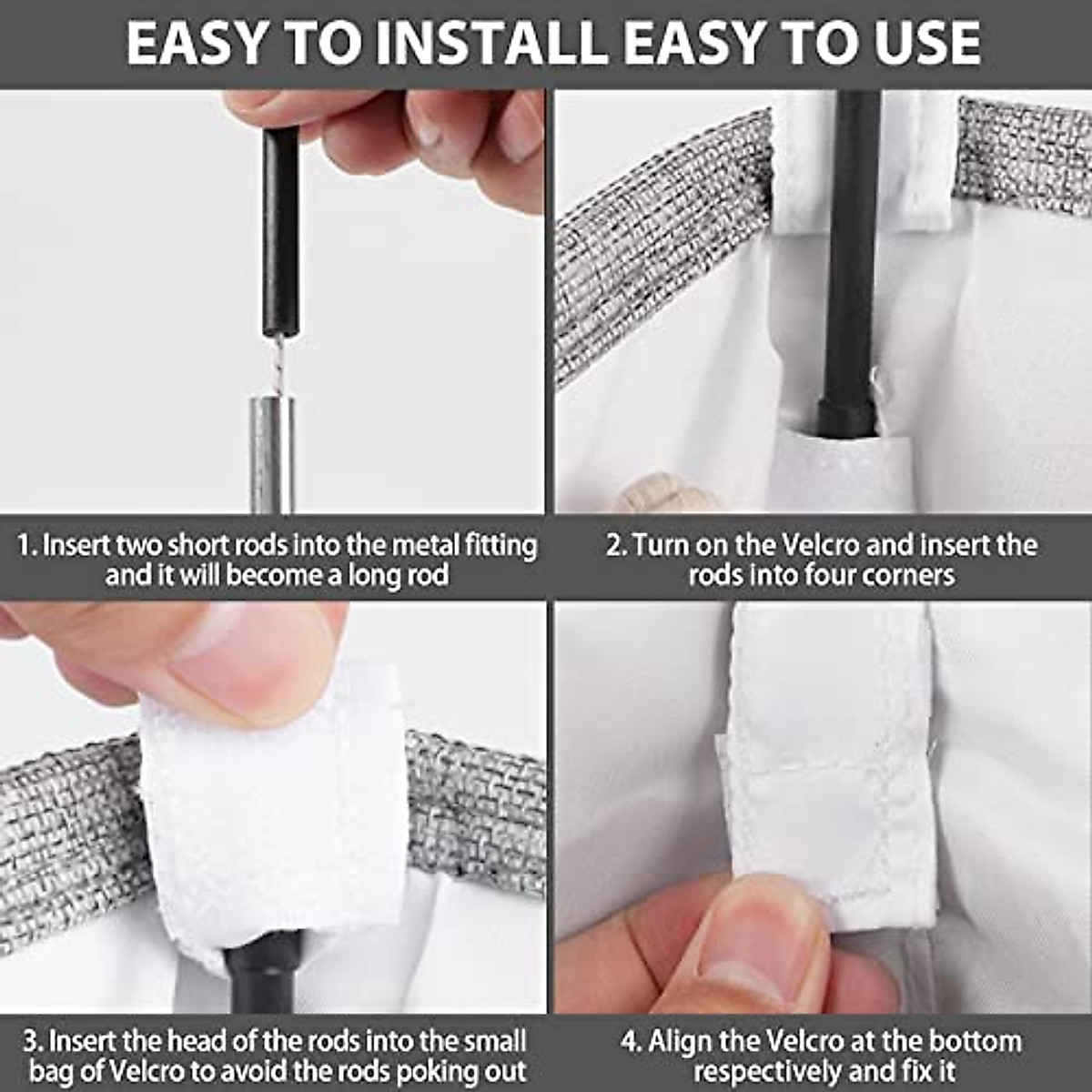 EASY TO INSTALL EASY TO USE

1. Insert two short rods into the metal fitting and it will become a long rod

2. Turn on the Velcro and insert the rods into four corners

3. Insert the head of the rods into the small bag of Velcro to avoid the rods poking out

4. Align the Velcro at the bottom respectively and fix it