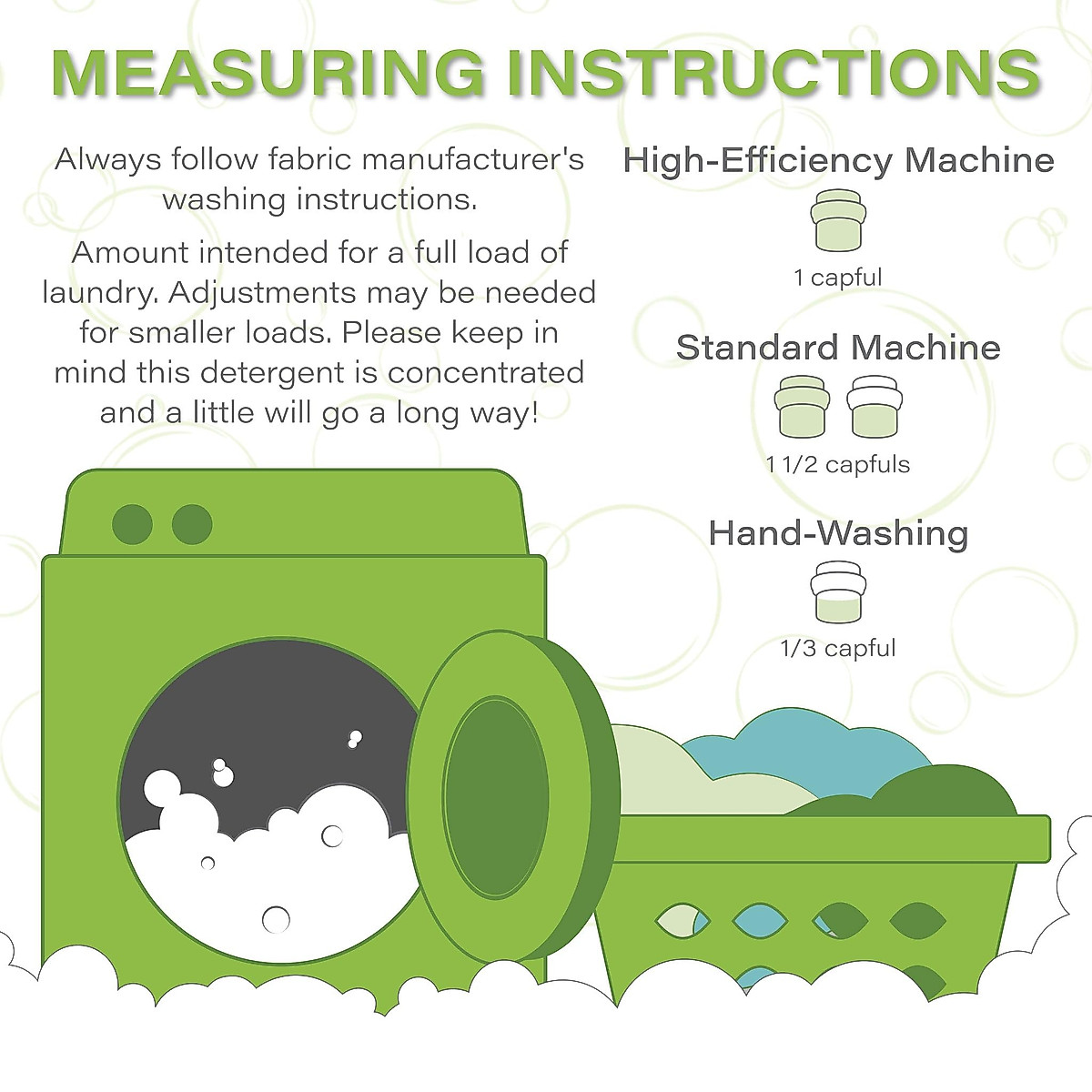 MEASURING INSTRUCTIONS

Always follow fabric manufacturer's washing instructions.

Amount intended for a full load of laundry. Adjustments may be needed for smaller loads. Please keep in mind this detergent is concentrated and a little will go a long way!

High-Efficiency Machine

1 capful

Standard Machine

1 1/2 capfuls

Hand-Washing

1/3 capful