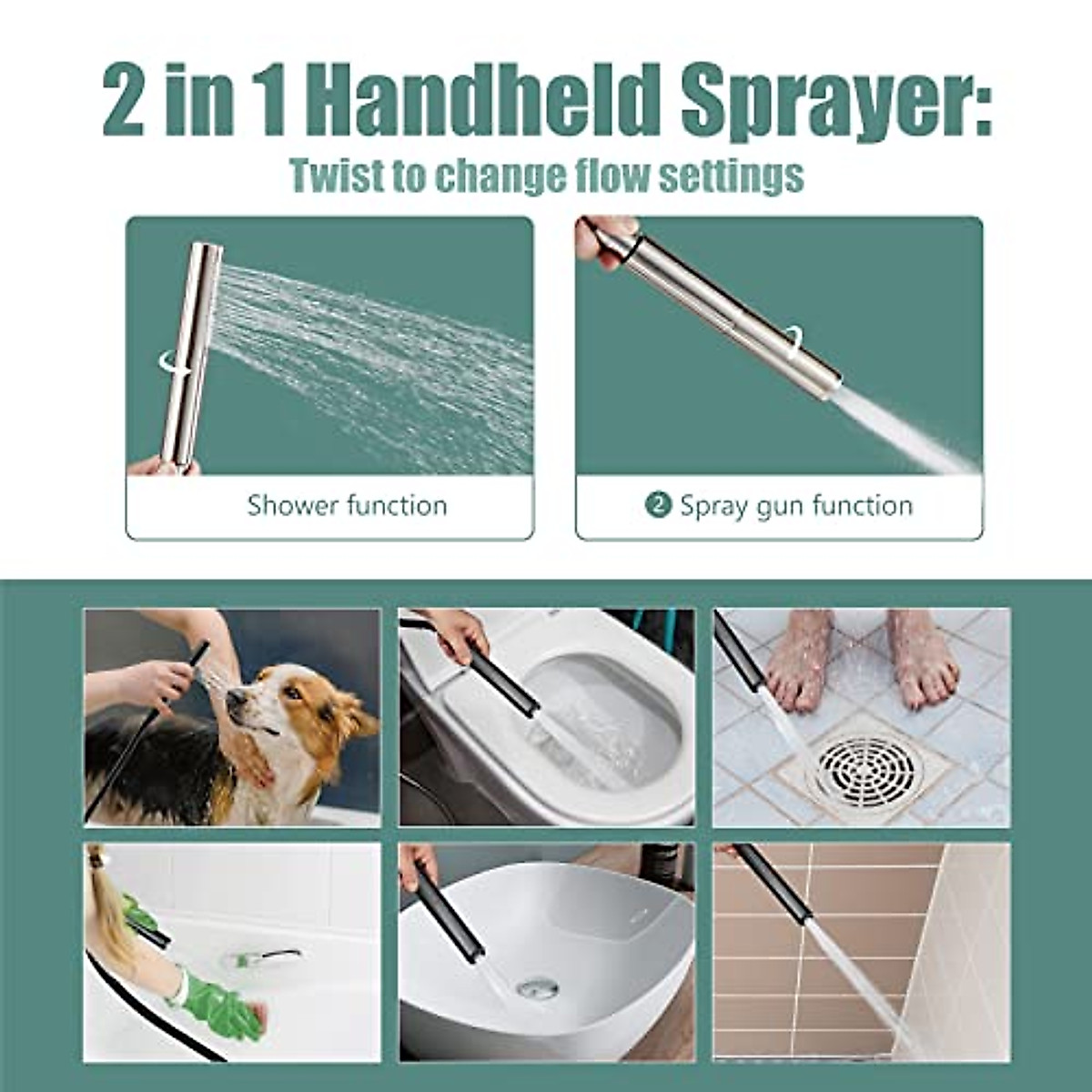 2 in 1 Handheld Sprayer:

Twist to change flow settings

Shower function

2 Spray gun function