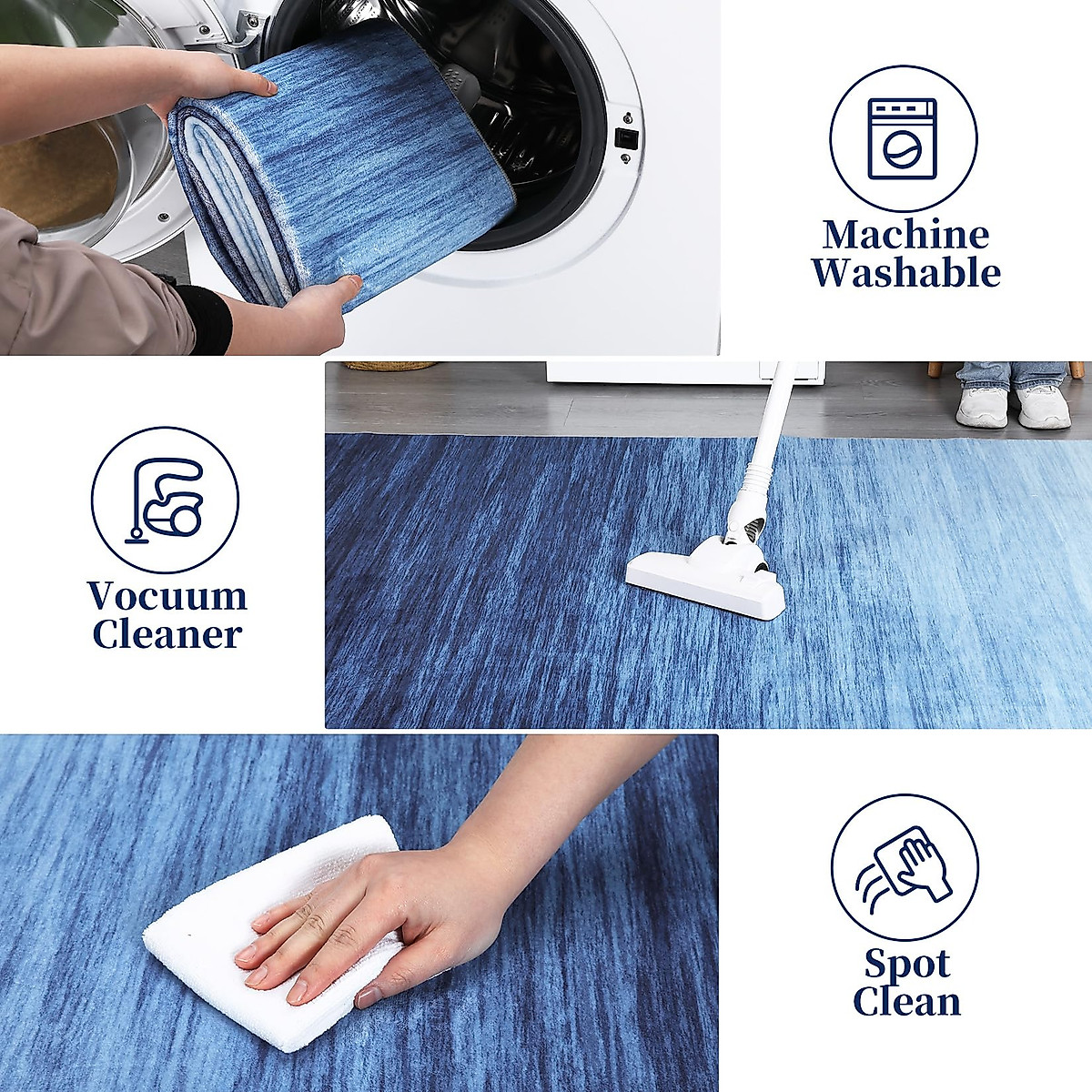 Machine Washable

Vocuum Cleaner

Spot Clean