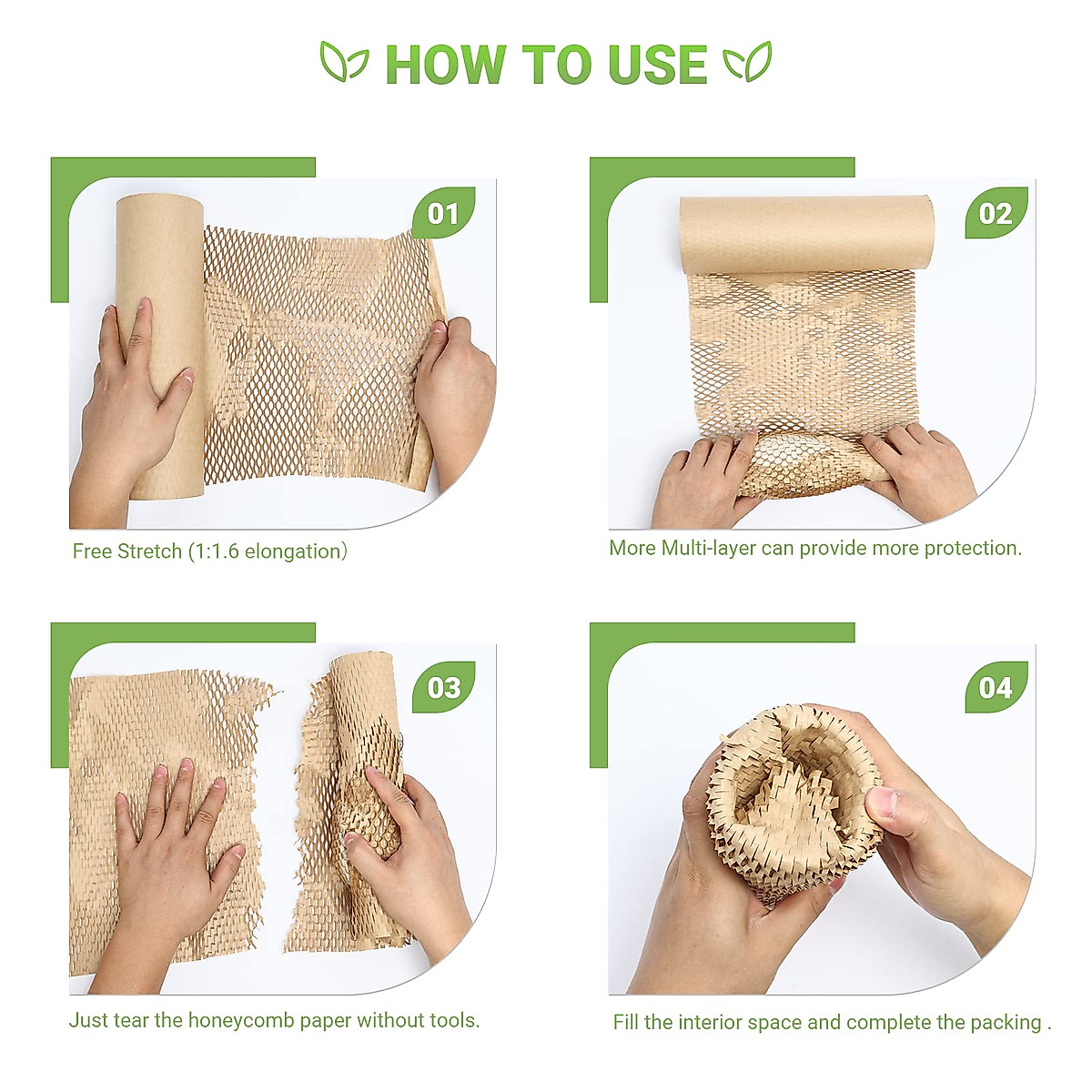 HOW TO USE

01

Free Stretch (1:1.6 elongation)

02

More Multi-layer can provide more protection.

03

Just tear the honeycomb paper without tools.

04

Fill the interior space and complete the packing .