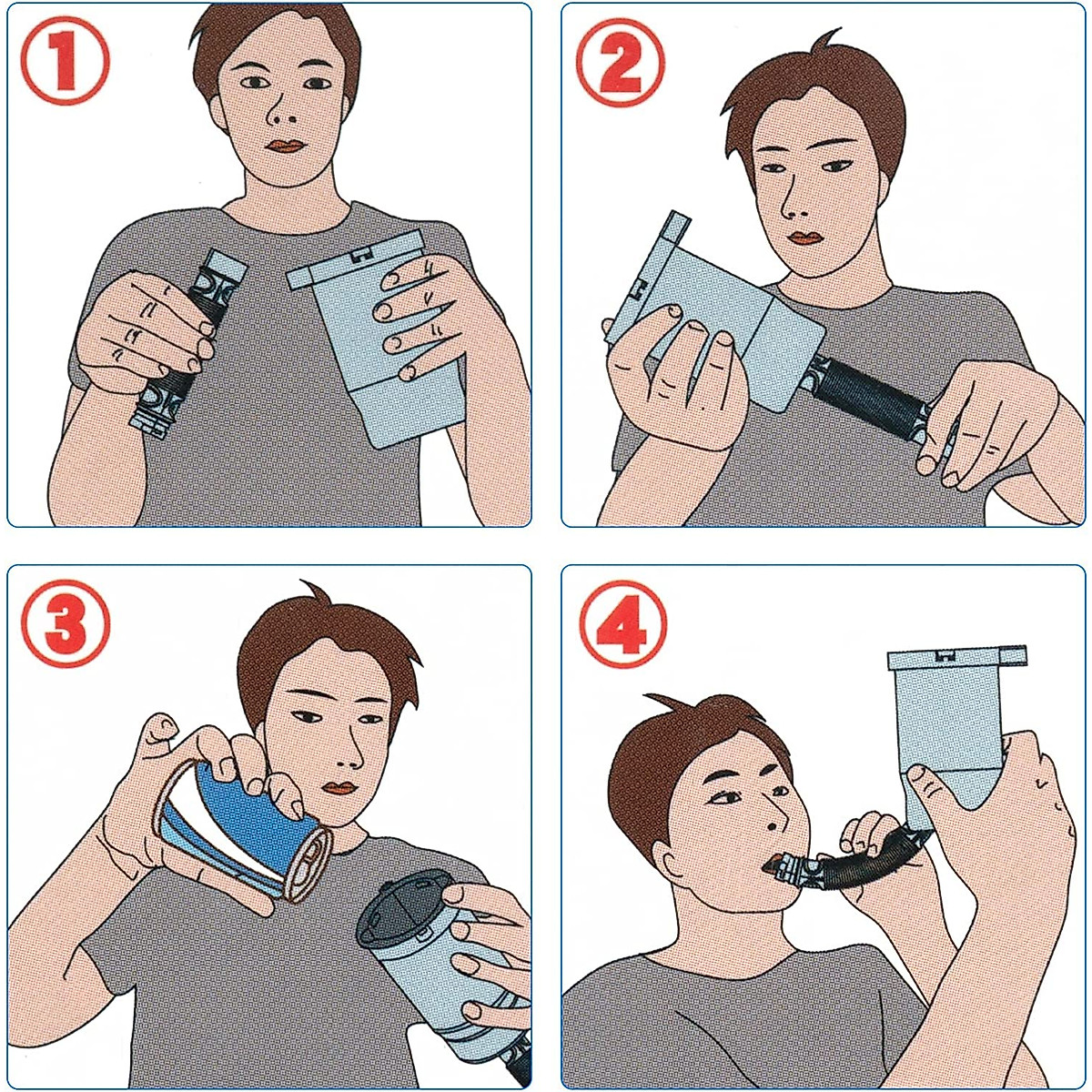 1

2

3

4