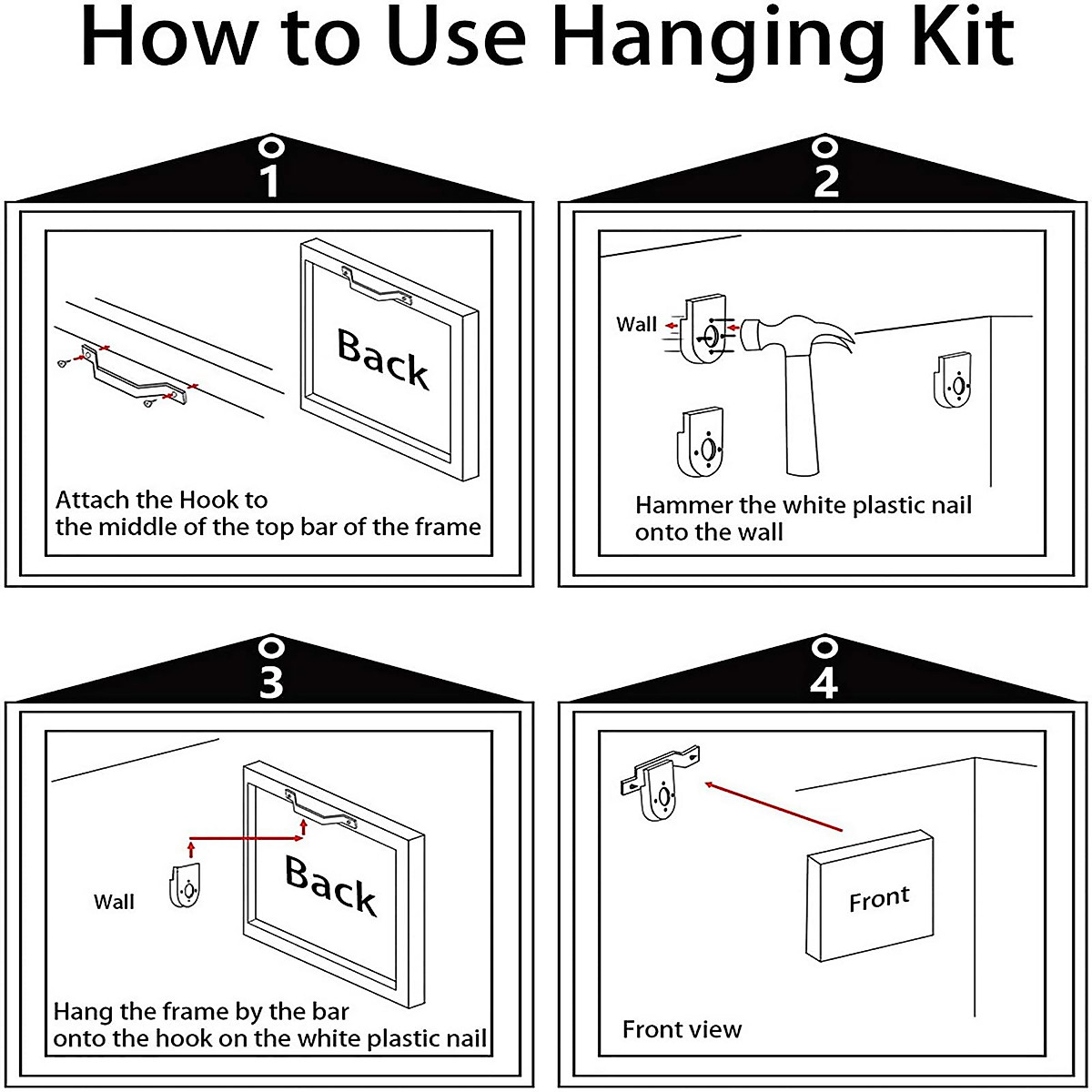 How to Use Hanging Kit

1

Back

Attach the Hook to the middle of the top bar of the frame

2

Wall

Hammer the white plastic nail onto the wall

3

Wall

Back

Hang the frame by the bar onto the hook on the white plastic nail

4

Front

Front view