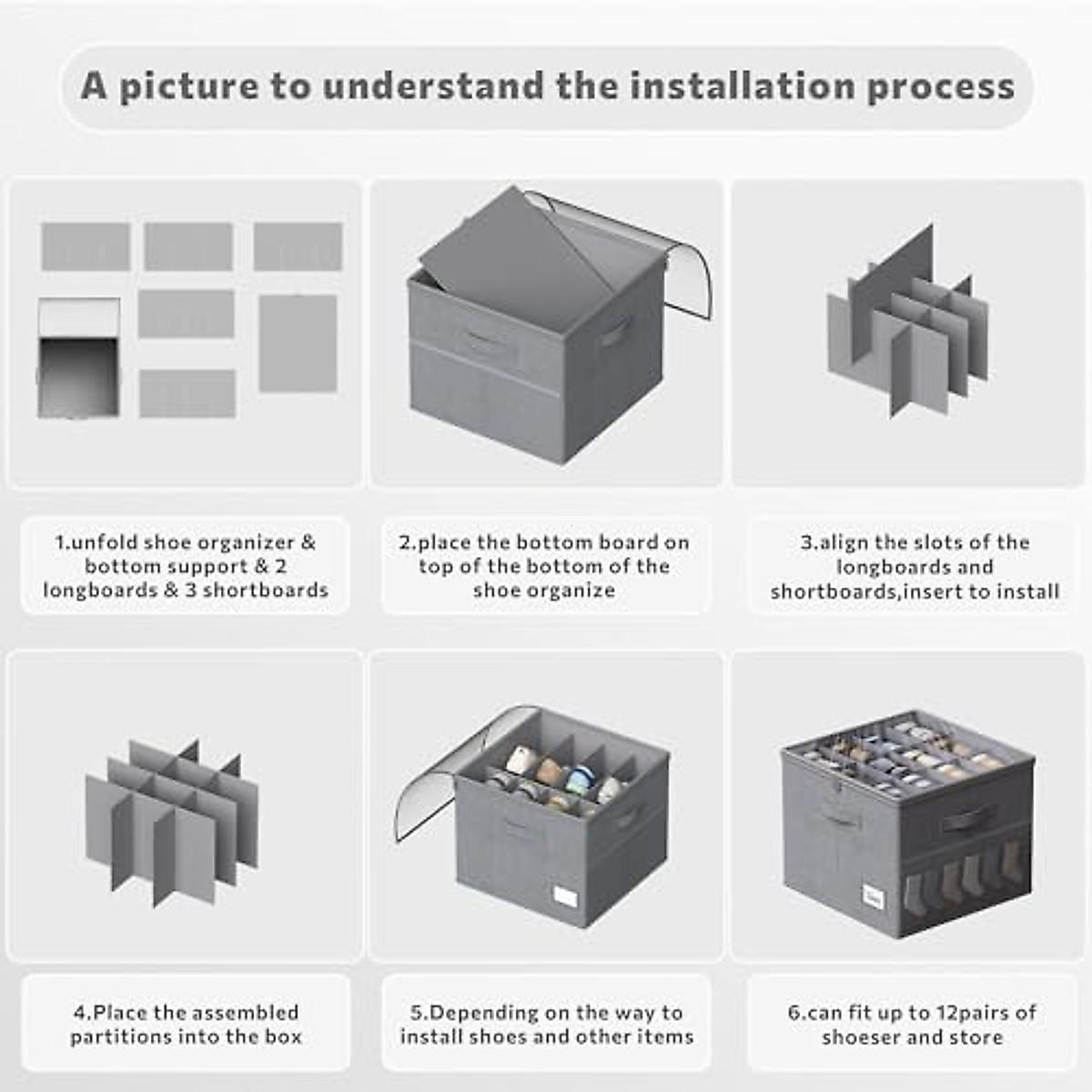 A picture to understand the installation process

1.unfold shoe organizer & bottom support & 2 longboards & 3 shortboards

2.place the bottom board on top of the bottom of the shoe organize

3.align the slots of the longboards and shortboards,insert to install

4.Place the assembled partitions into the box

5.Depending on the way to install shoes and other items

6.can fit up to 12pairs of shoeser and store