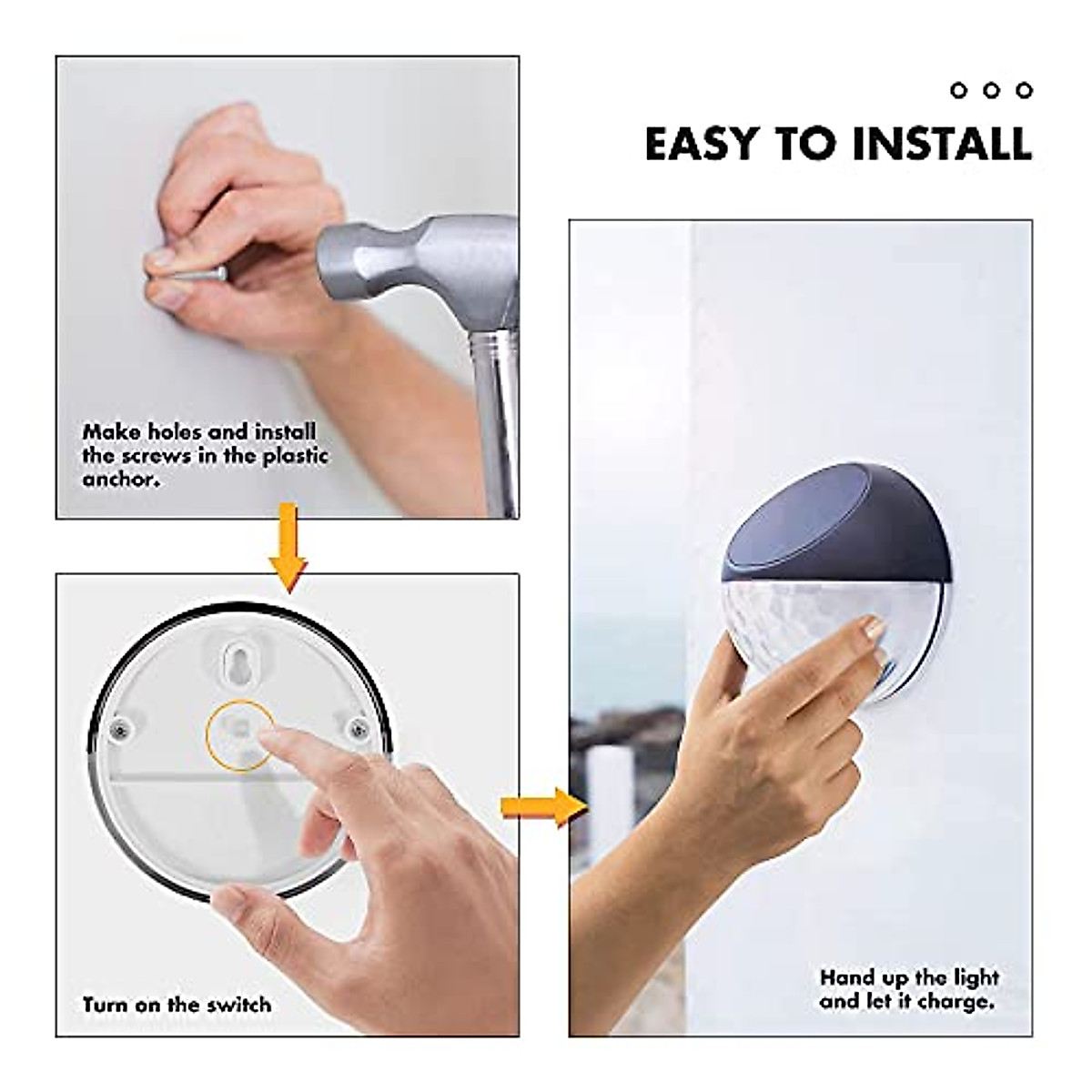 EASY TO INSTALL

Make holes and install the screws in the plastic anchor.

Turn on the switch

Hand up the light and let it charge.