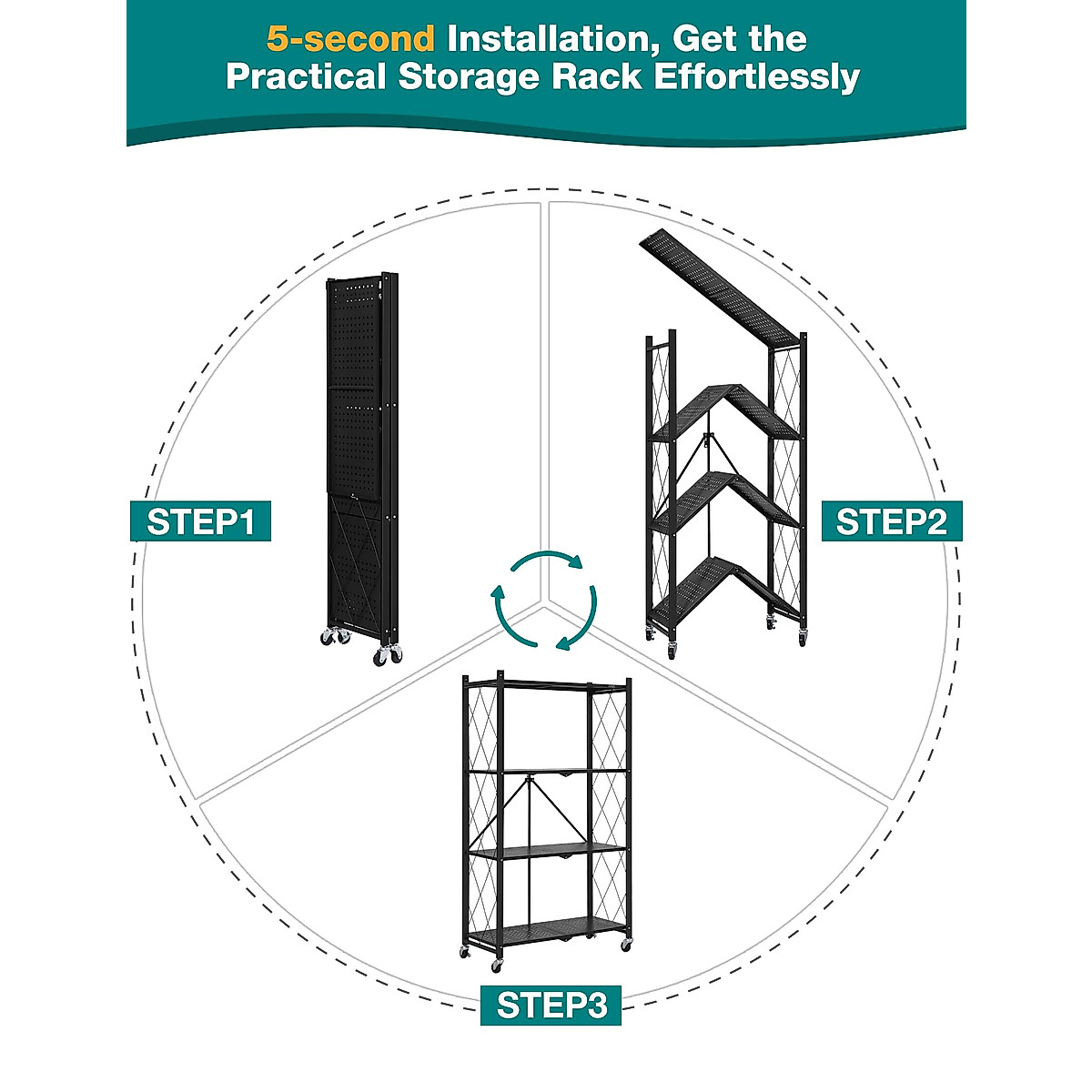 5-second Installation, Get the Practical Storage Rack Effortlessly

STEP1

STEP2

STEP3