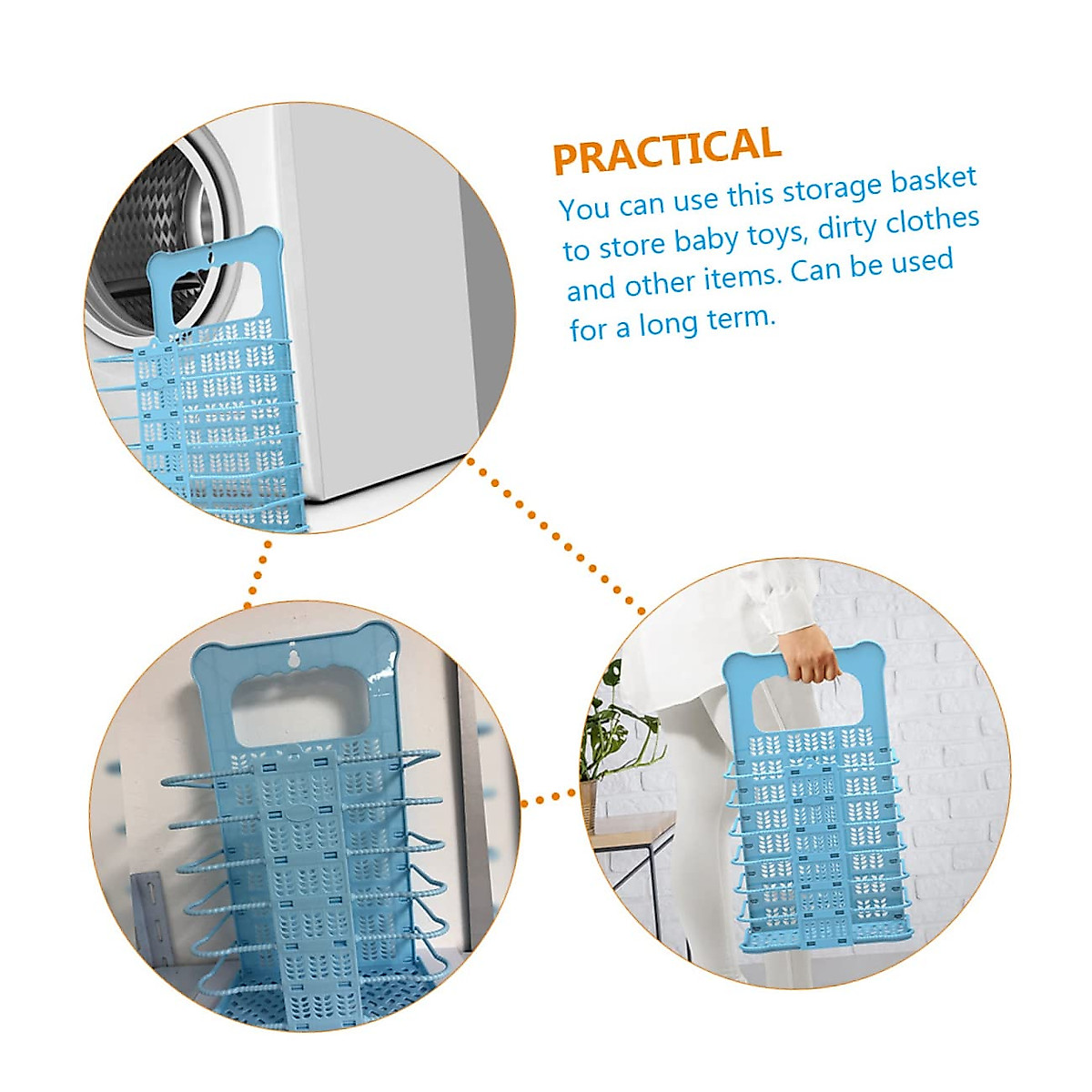 PRACTICAL
You can use this storage basket to store baby toys, dirty clothes and other items. Can be used for a long term.