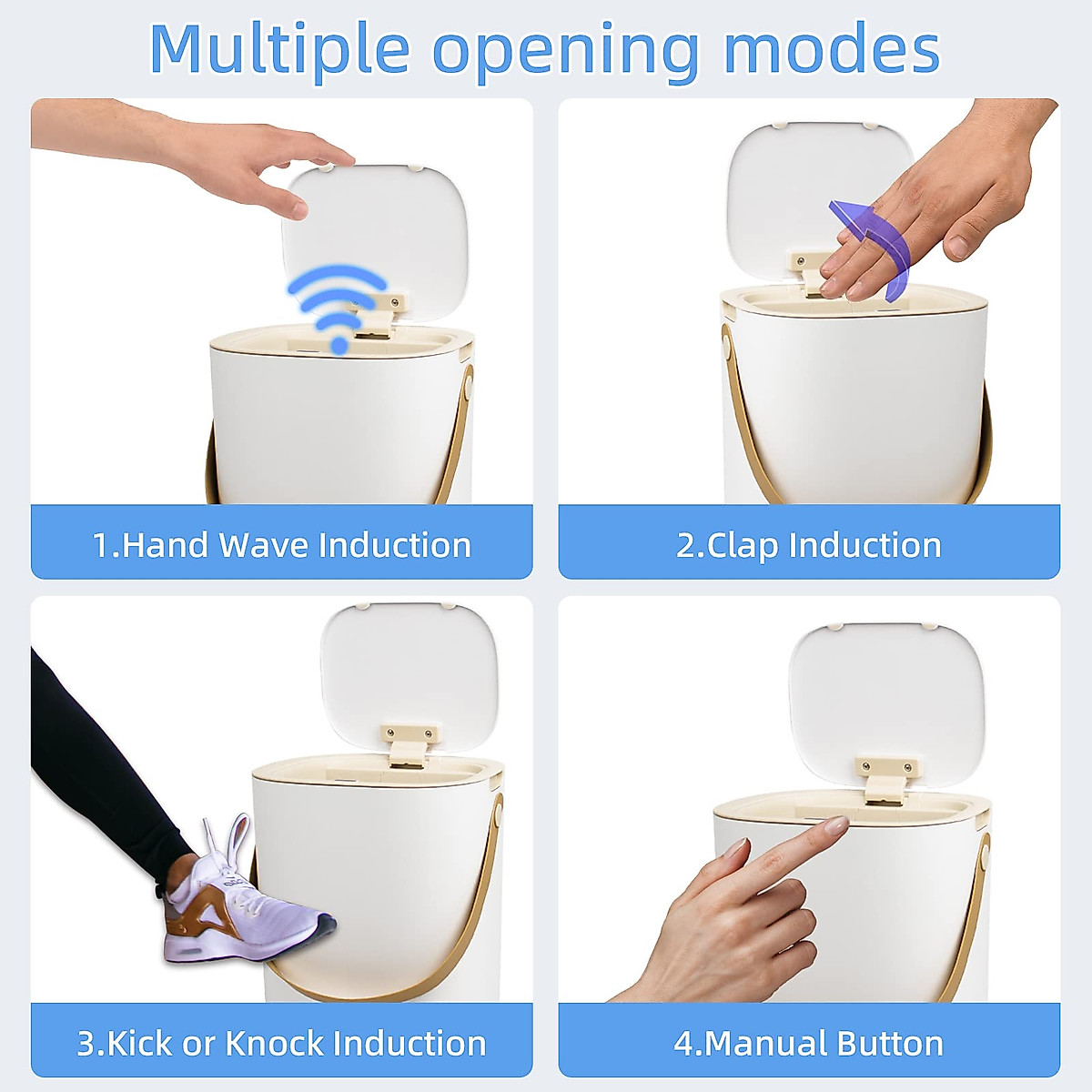 Multiple opening modes

1.Hand Wave Induction

2.Clap Induction

3.Kick or Knock Induction

4.Manual Button