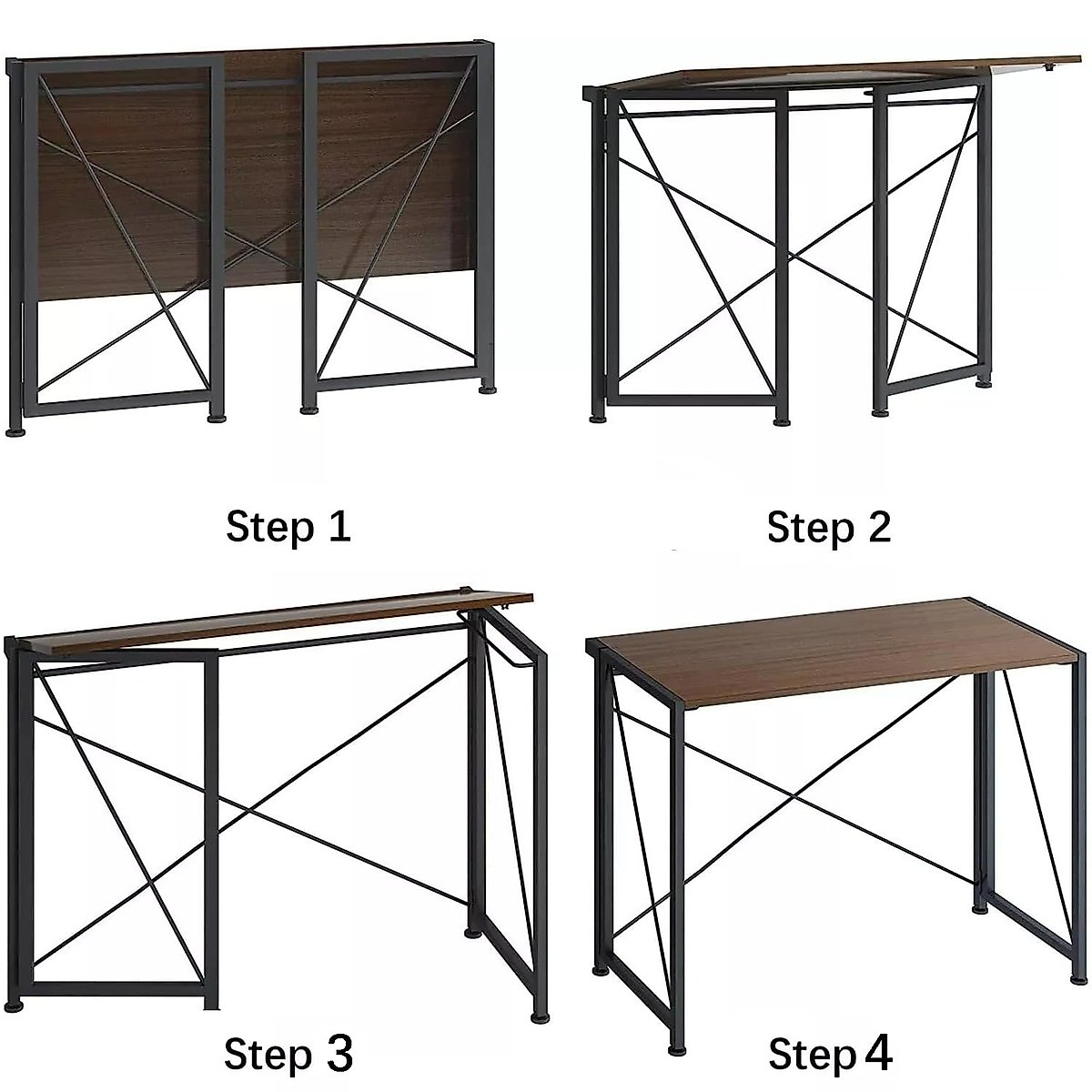 Step 1

Step 2

Step 3

Step 4