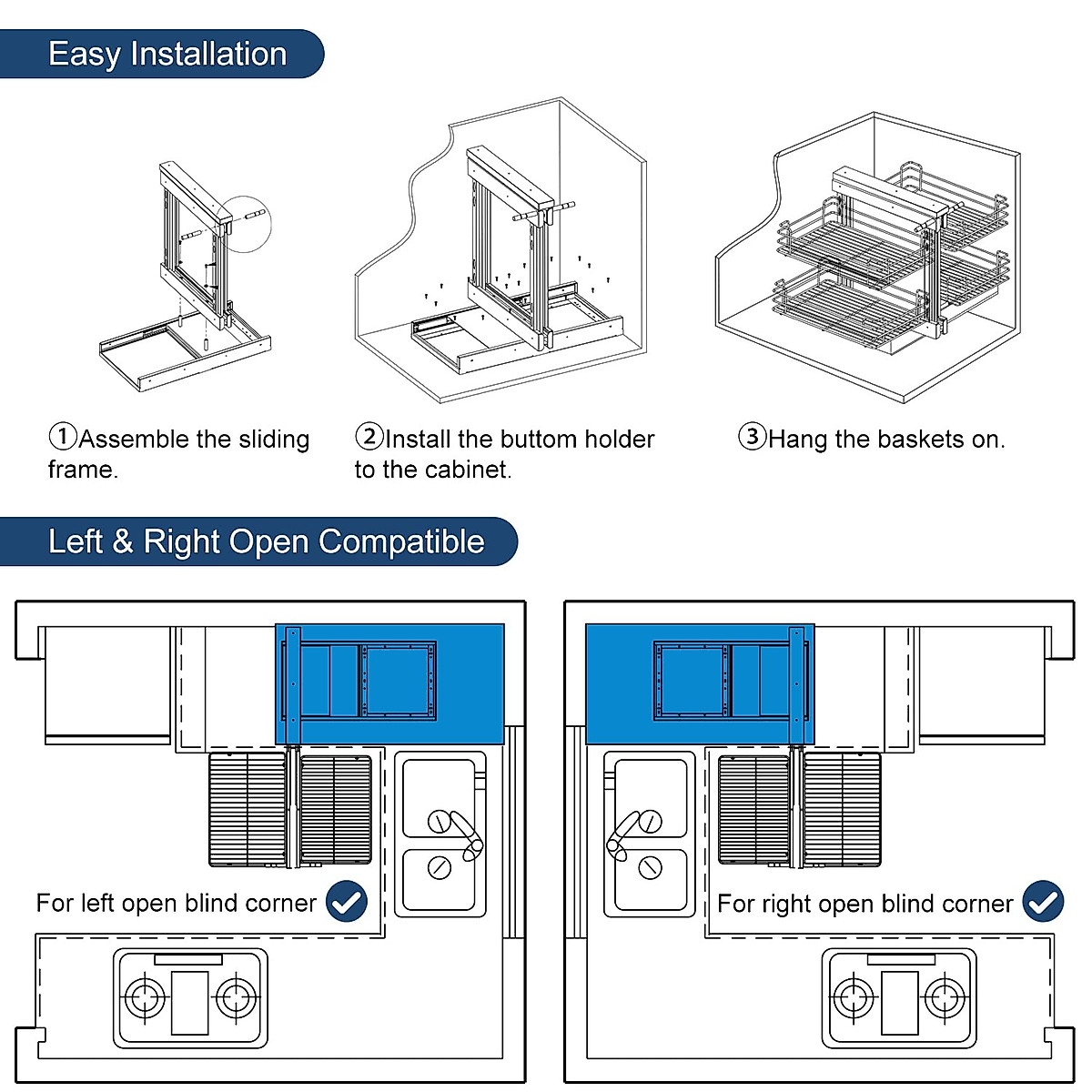 Easy Installation

①Assemble the sliding frame.

②Install the buttom holder to the cabinet.

③Hang the baskets on.

Left & Right Open Compatible

For left open blind corner

For right open blind corner