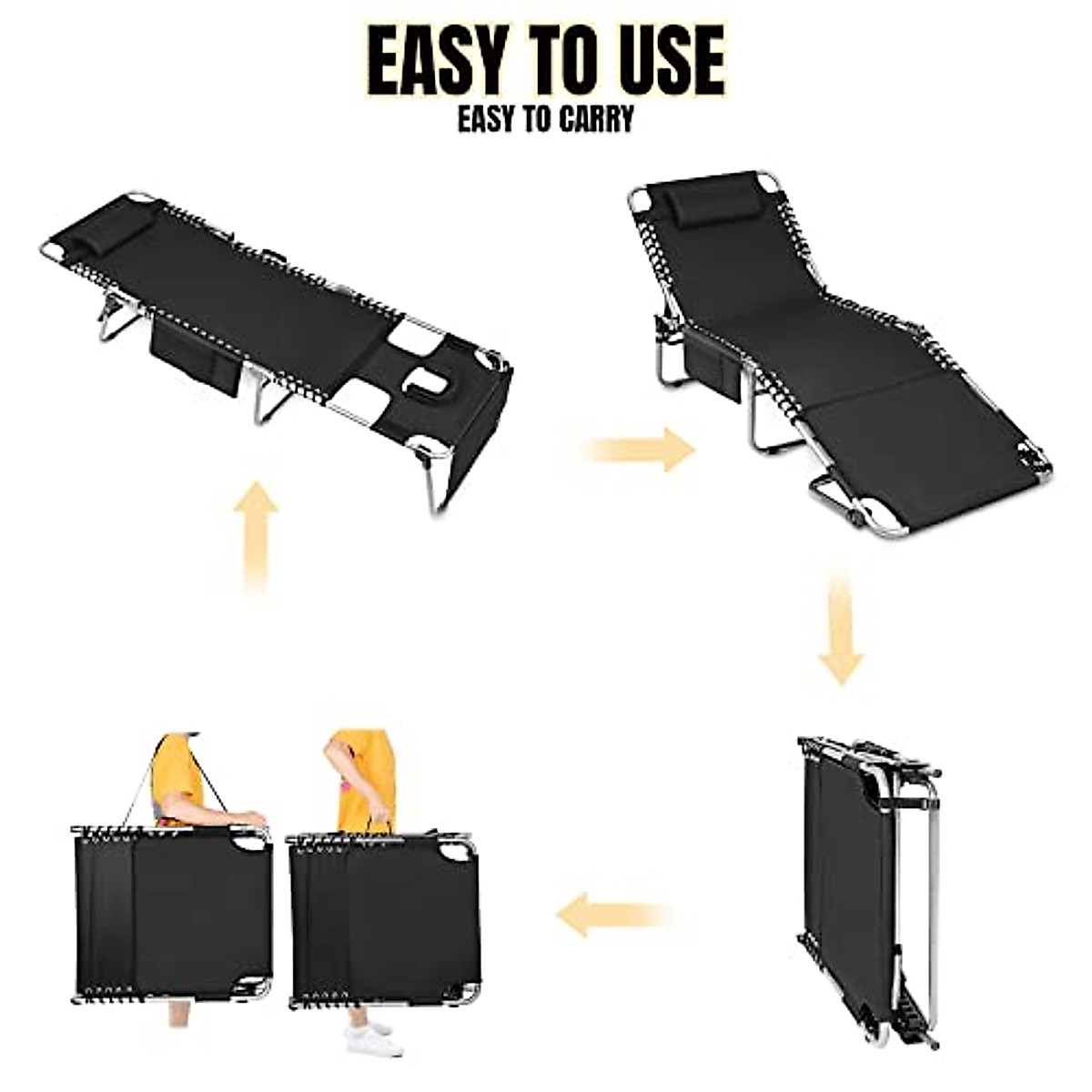 EASY TO USE
EASY TO CARRY