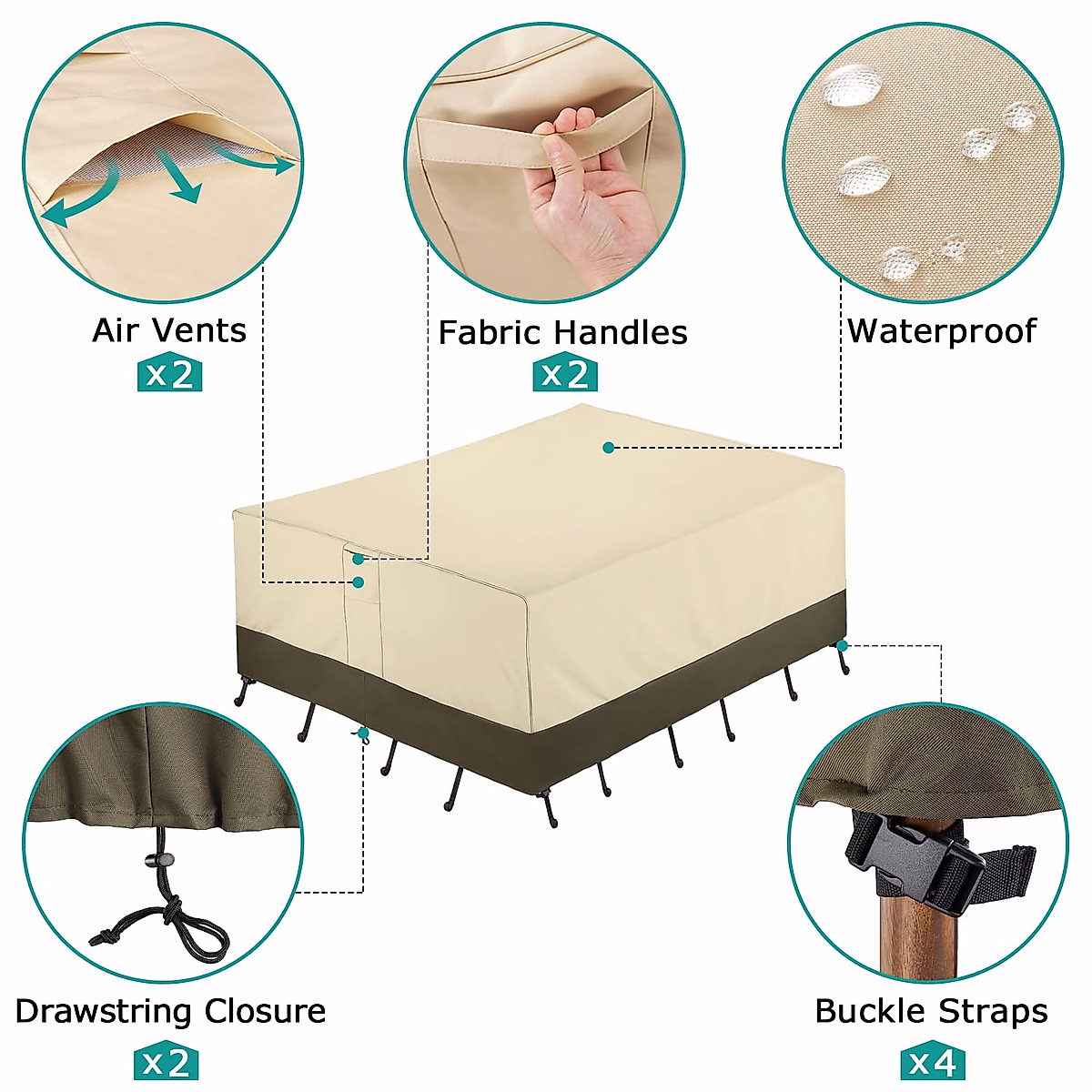 Air Vents
x2

Fabric Handles
x2

Waterproof

Drawstring Closure
x2

Buckle Straps
x4