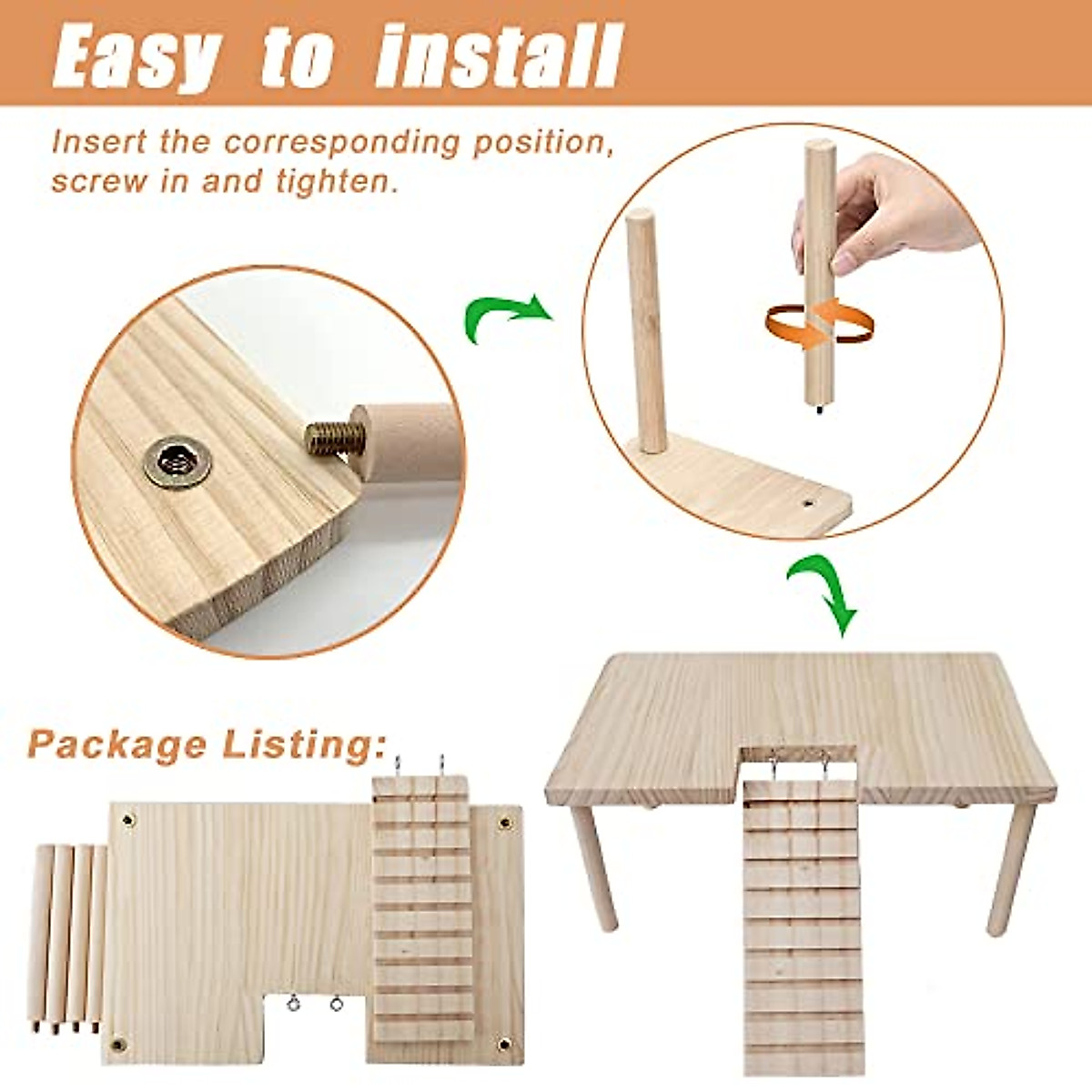 Easy to install

Insert the corresponding position, screw in and tighten.

Package Listing: