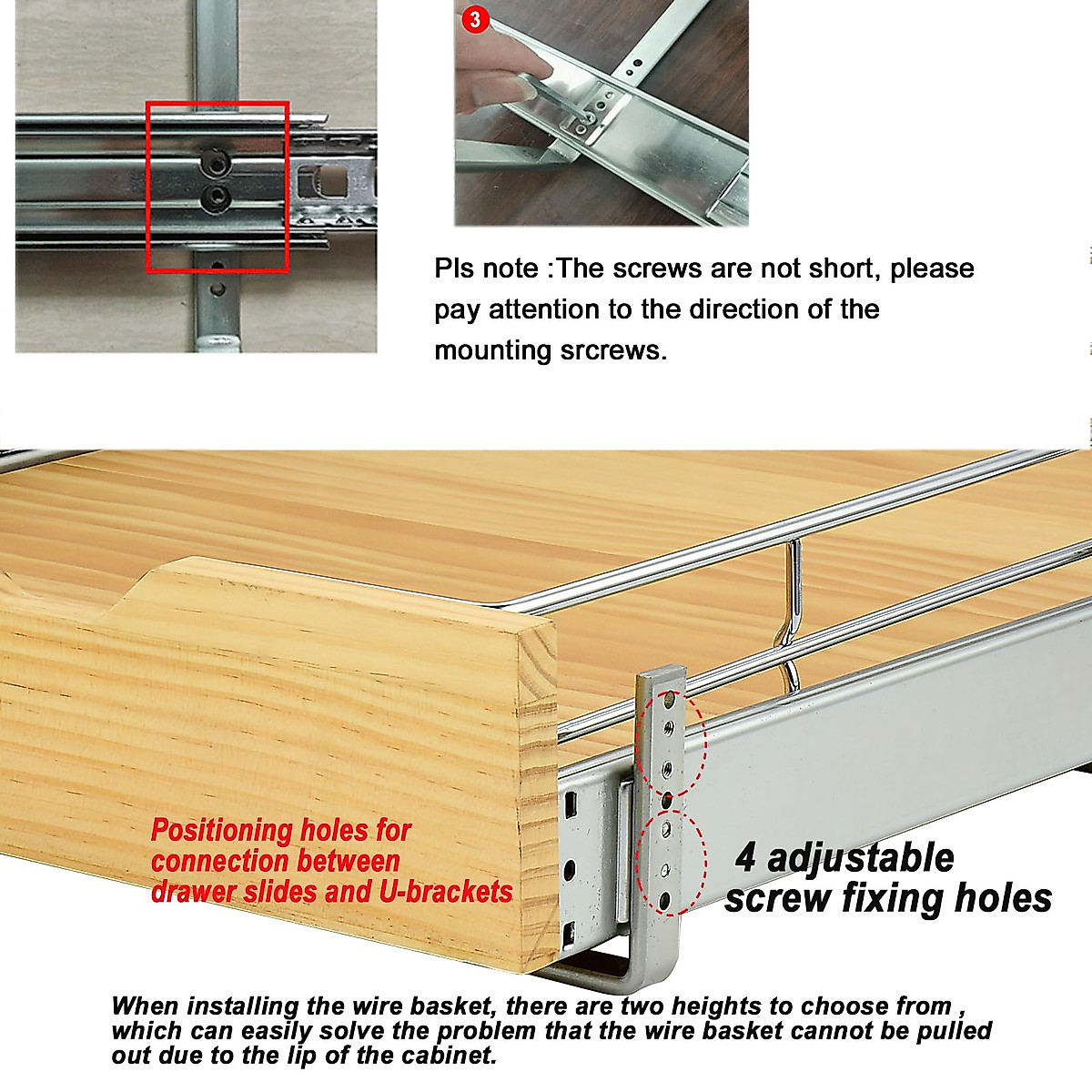 3

Pls note :The screws are not short, please pay attention to the direction of the mounting srcrews.

Positioning holes for connection between drawer slides and U-brackets

4 adjustable screw fixing holes

When installing the wire basket, there are two heights to choose from , which can easily solve the problem that the wire basket cannot be pulled out due to the lip of the cabinet.