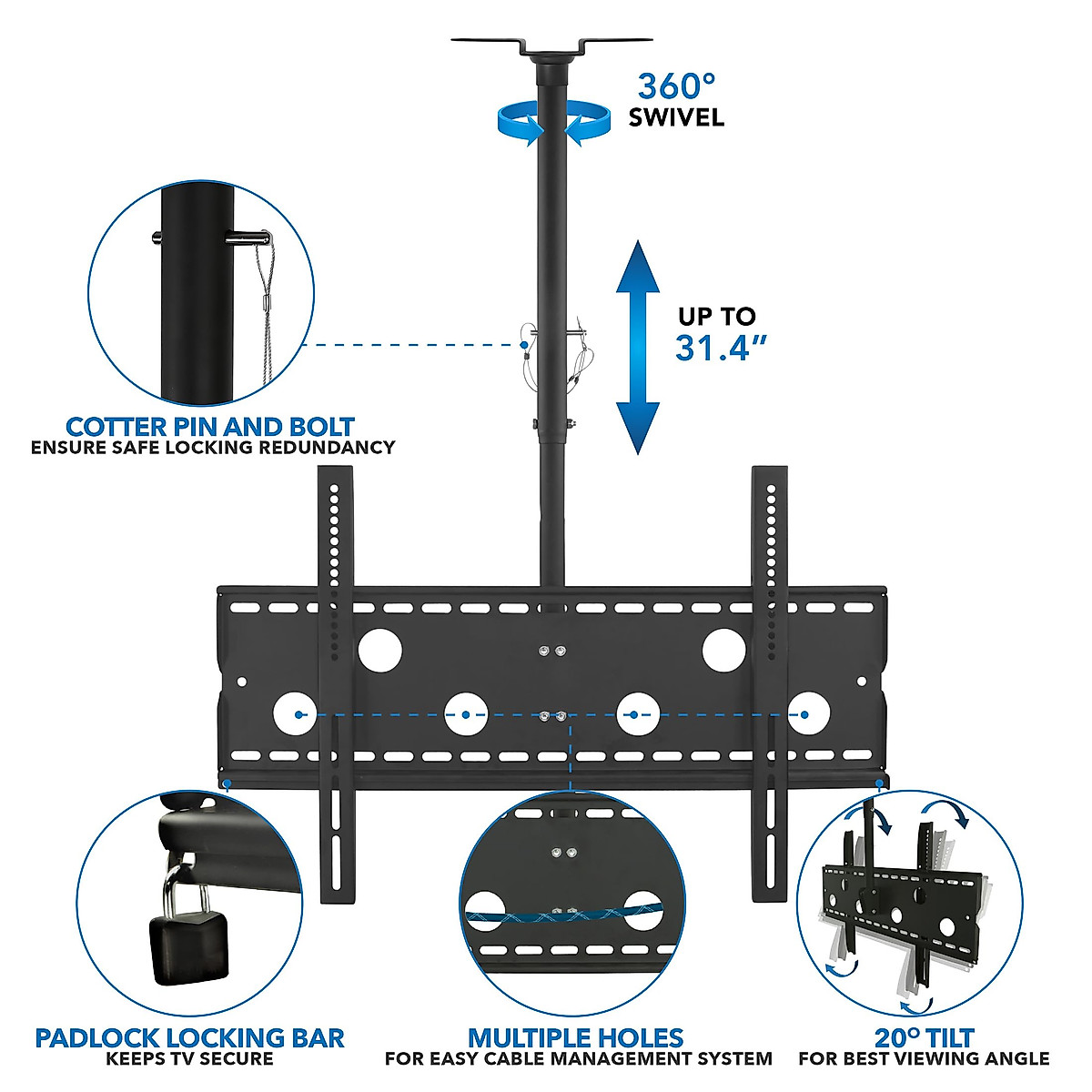 360°
SWIVEL

UP TO
31.4"

COTTER PIN AND BOLT
ENSURE SAFE LOCKING REDUNDANCY

PADLOCK LOCKING BAR
KEEPS TV SECURE

MULTIPLE HOLES
FOR EASY CABLE MANAGEMENT SYSTEM

20° TILT
FOR BEST VIEWING ANGLE