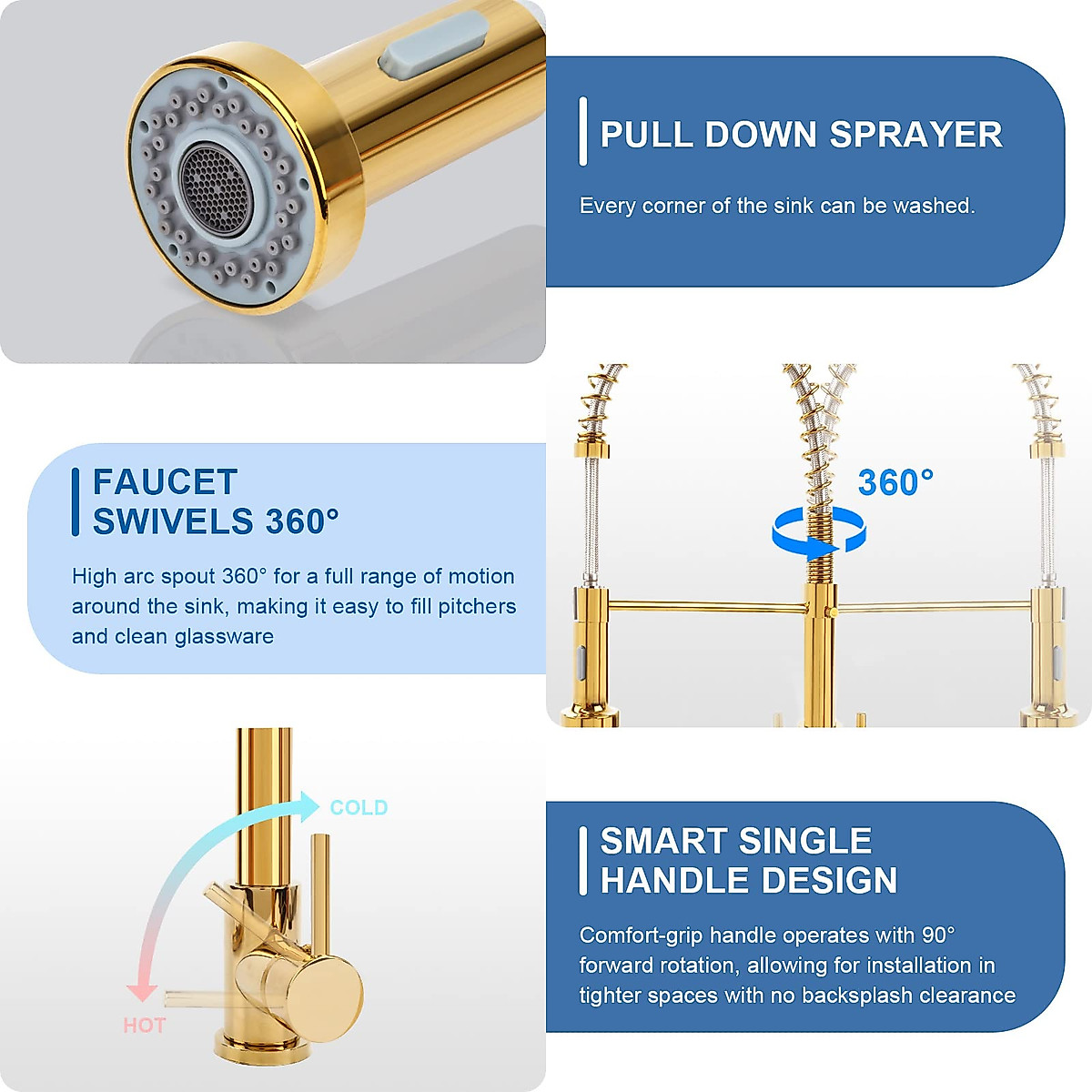 PULL DOWN SPRAYER

Every corner of the sink can be washed.

FAUCET SWIVELS 360°

High arc spout 360° for a full range of motion around the sink, making it easy to fill pitchers and clean glassware

360°

COLD

HOT

SMART SINGLE HANDLE DESIGN

Comfort-grip handle operates with 90° forward rotation, allowing for installation in tighter spaces with no backsplash clearance