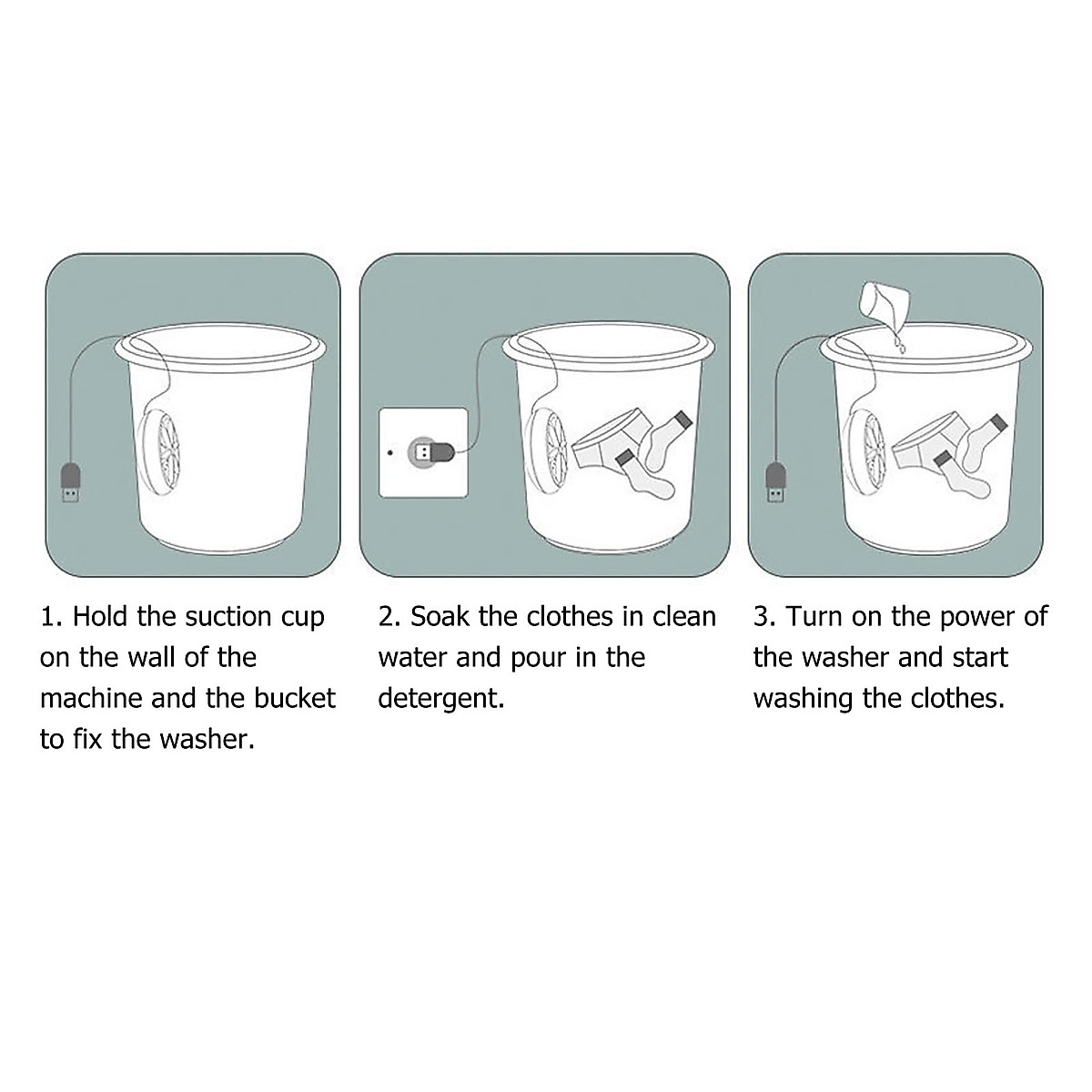 1. Hold the suction cup on the wall of the machine and the bucket to fix the washer.

2. Soak the clothes in clean water and pour in the detergent.

3. Turn on the power of the washer and start washing the clothes.