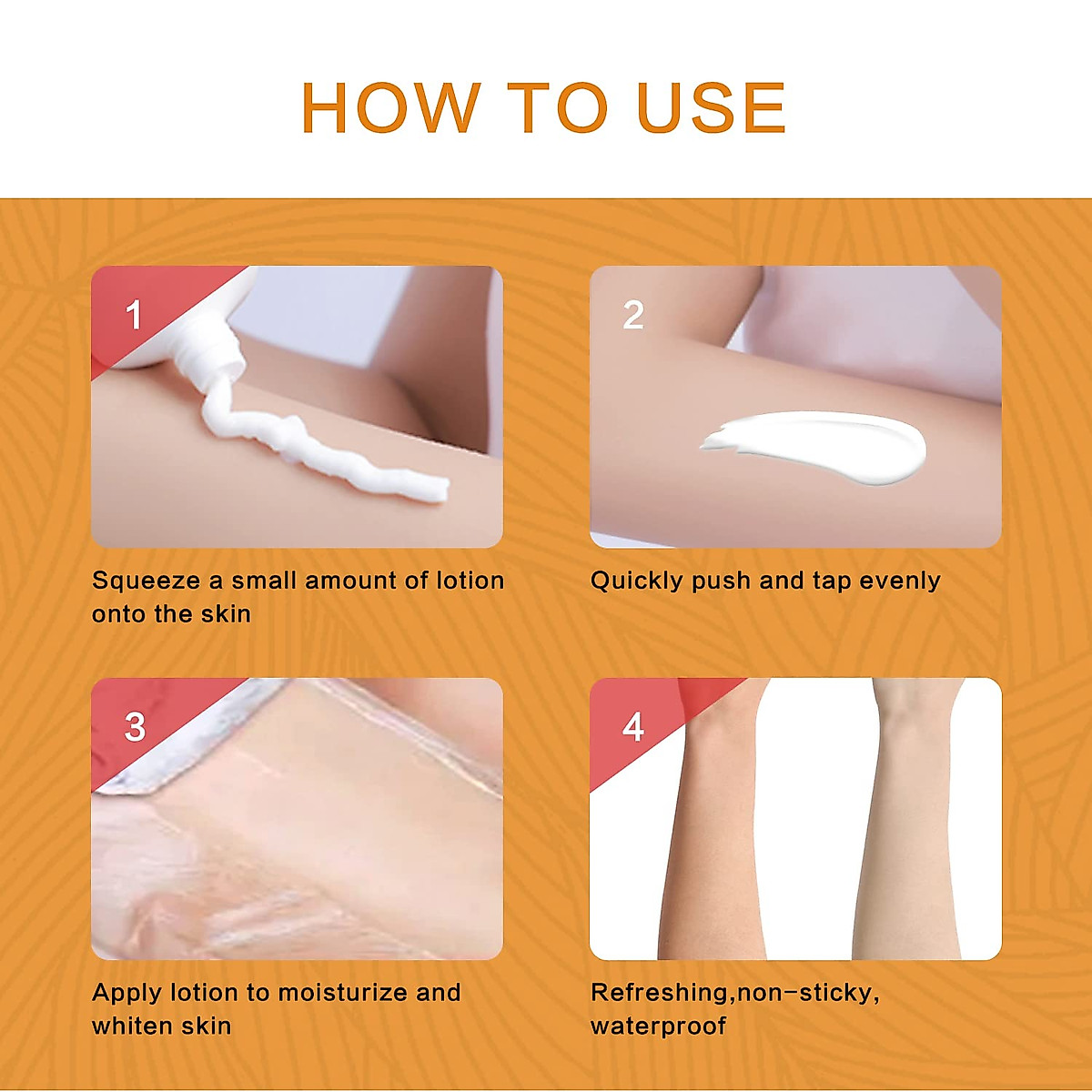 HOW TO USE

1

Squeeze a small amount of lotion onto the skin

2

Quickly push and tap evenly

3

Apply lotion to moisturize and whiten skin

4

Refreshing,non-sticky, waterproof