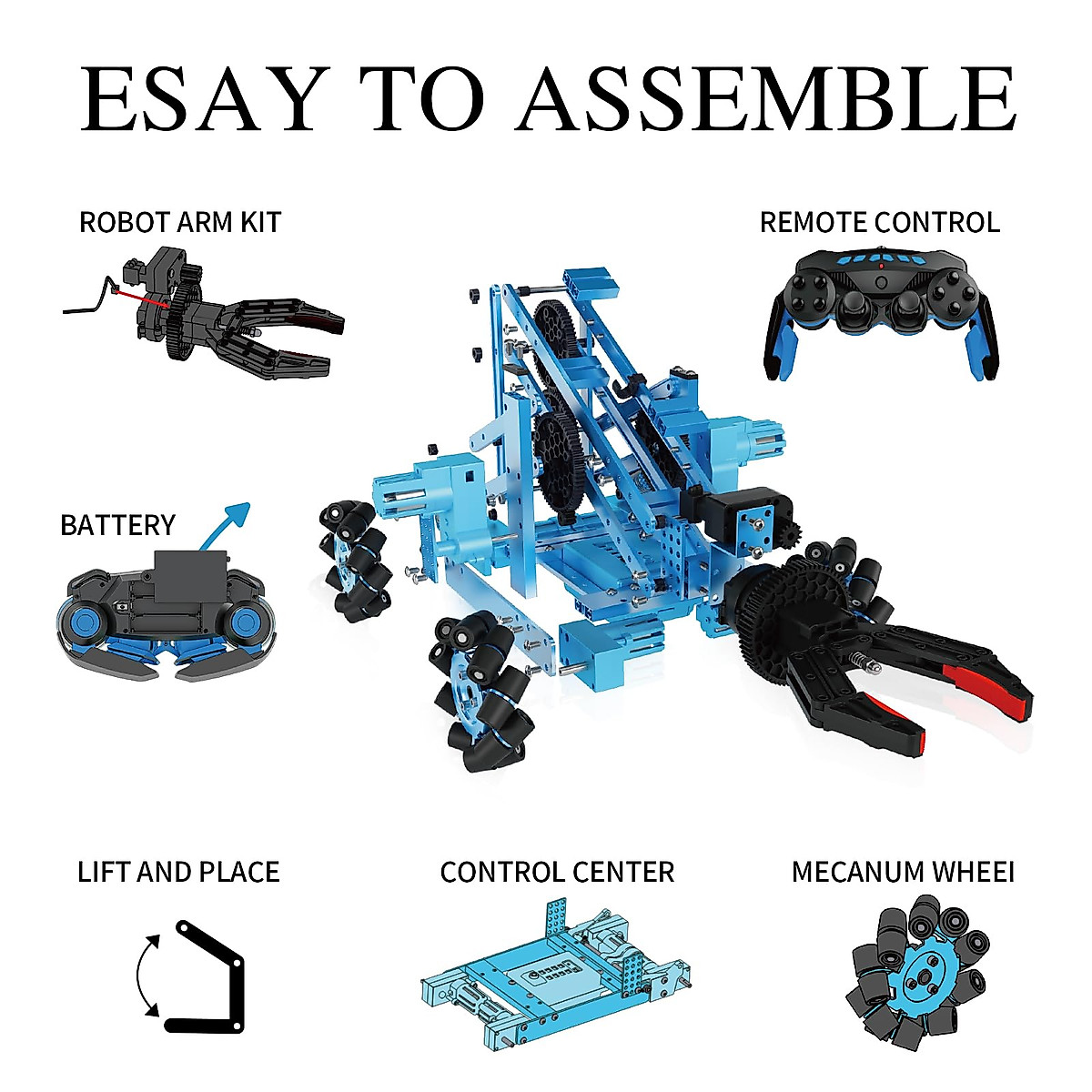 ESAY TO ASSEMBLE

ROBOT ARM KIT

REMOTE CONTROL

BATTERY

LIFT AND PLACE

CONTROL CENTER

MECANUM WHEEI