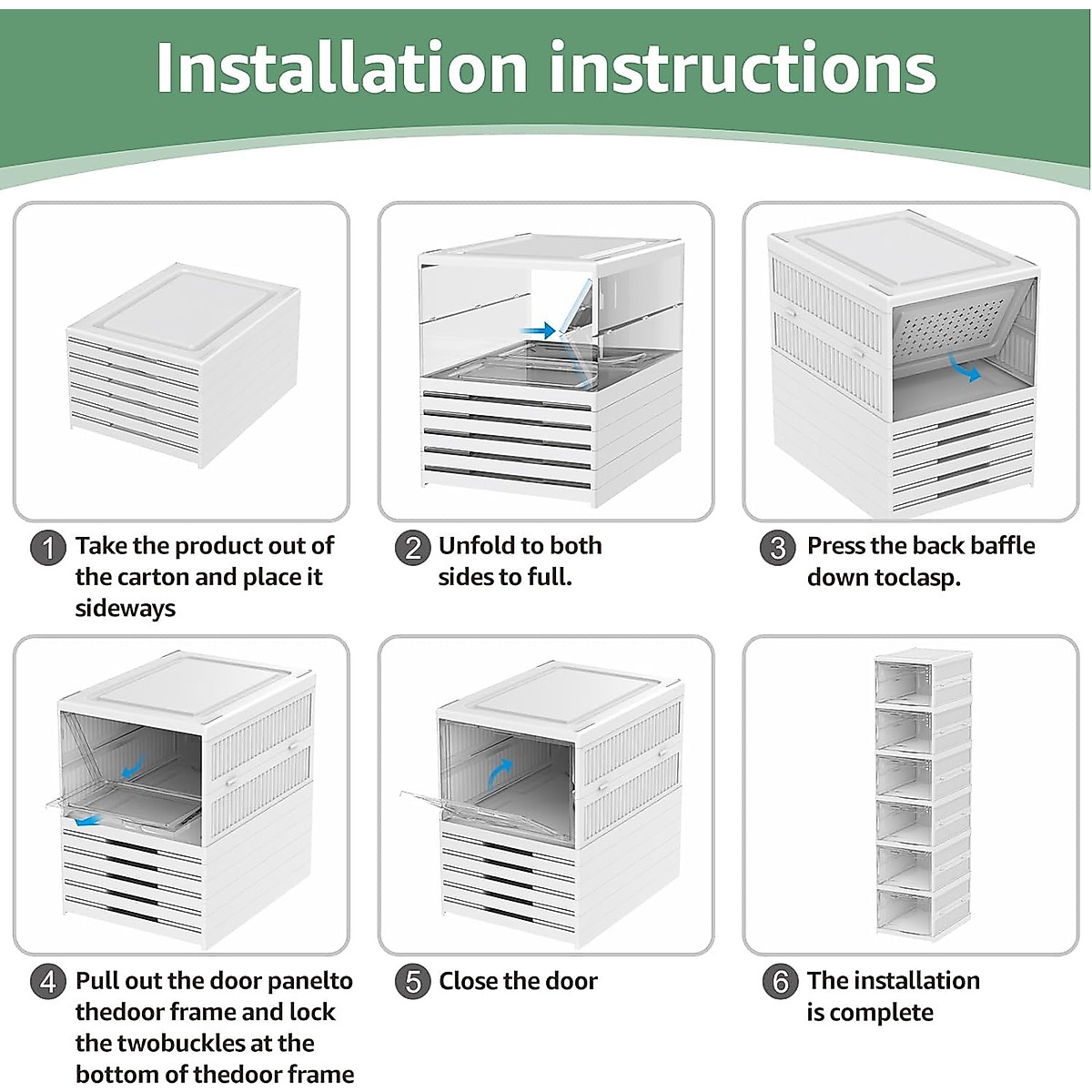 Installation instructions

1 Take the product out of the carton and place it sideways

2 Unfold to both sides to full.

3 Press the back baffle down toclasp.

4 Pull out the door panelto thedoor frame and lock the twobuckles at the bottom of thedoor frame

5 Close the door

6 The installation is complete