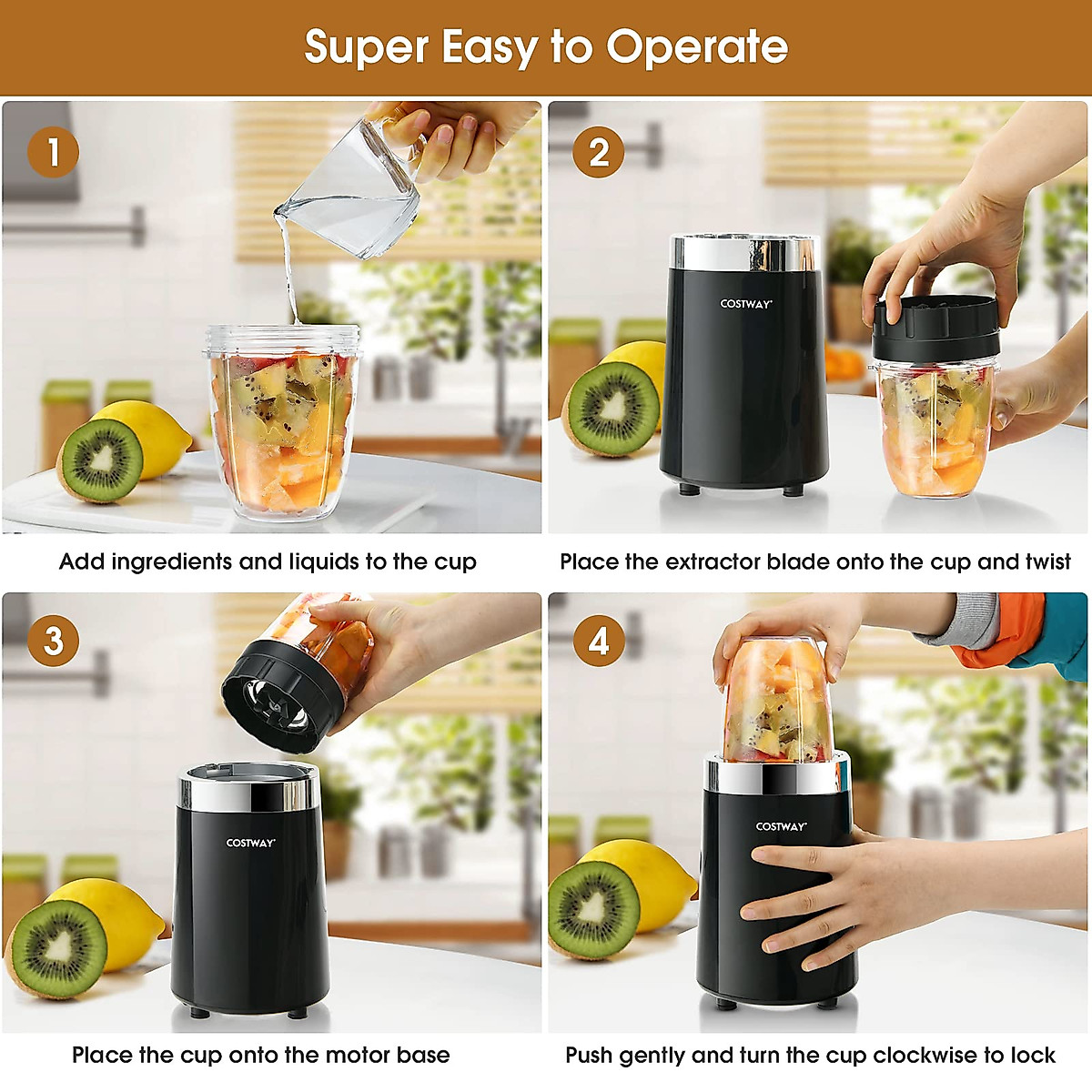 Super Easy to Operate

1

Add ingredients and liquids to the cup

2

COSTWAY

Place the extractor blade onto the cup and twist

3

COSTWAY

Place the cup onto the motor base

4

COSTWAY

Push gently and turn the cup clockwise to lock