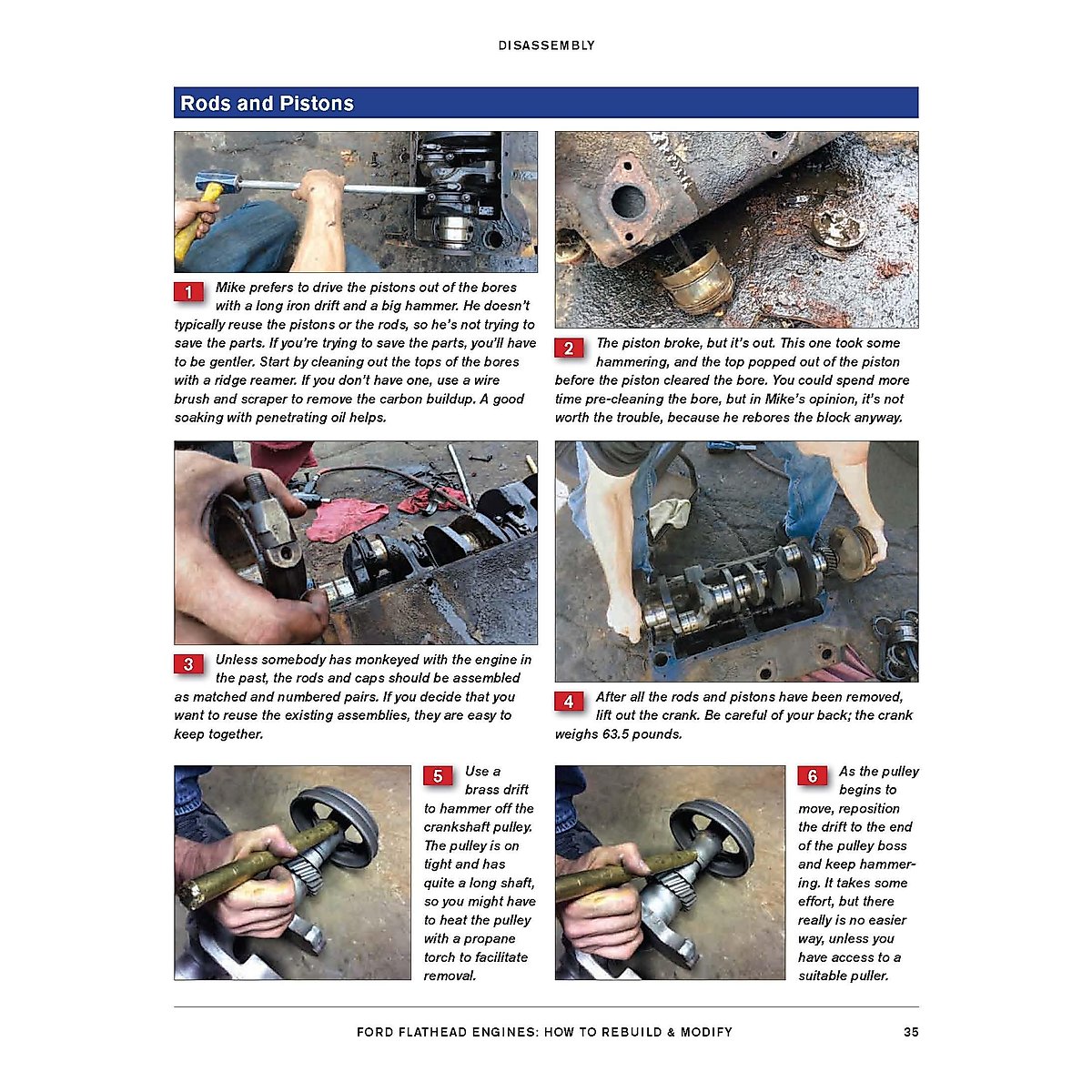 DISASSEMBLY

Rods and Pistons

1 Mike prefers to drive the pistons out of the bores with a long iron drift and a big hammer. He doesn't typically reuse the pistons or the rods, so he's not trying to save the parts. If you're trying to save the parts, you'll have to be gentler. Start by cleaning out the tops of the bores with a ridge reamer. If you don't have one, use a wire brush and scraper to remove the carbon buildup. A good soaking with penetrating oil helps.

2 The piston broke, but it's out. This one took some hammering, and the top popped out of the piston before the piston cleared the bore. You could spend more time pre-cleaning the bore, but in Mike's opinion, it's not worth the trouble, because he rebores the block anyway.

3 Unless somebody has monkeyed with the engine in the past, the rods and caps should be assembled as matched and numbered pairs. If you decide that you want to reuse the existing assemblies, they are easy to keep together.

4 After all the rods and pistons have been removed, lift out the crank. Be careful of your back; the crank weighs 63.5 pounds.

5 Use a brass drift to hammer off the crankshaft pulley. The pulley is on tight and has quite a long shaft, so you might have to heat the pulley with a propane torch to facilitate removal.

6 As the pulley begins to move, reposition the drift to the end of the pulley boss and keep hammering. It takes some effort, but there really is no easier way, unless you have access to a suitable puller.

FORD FLATHEAD ENGINES: HOW TO REBUILD & MODIFY 35