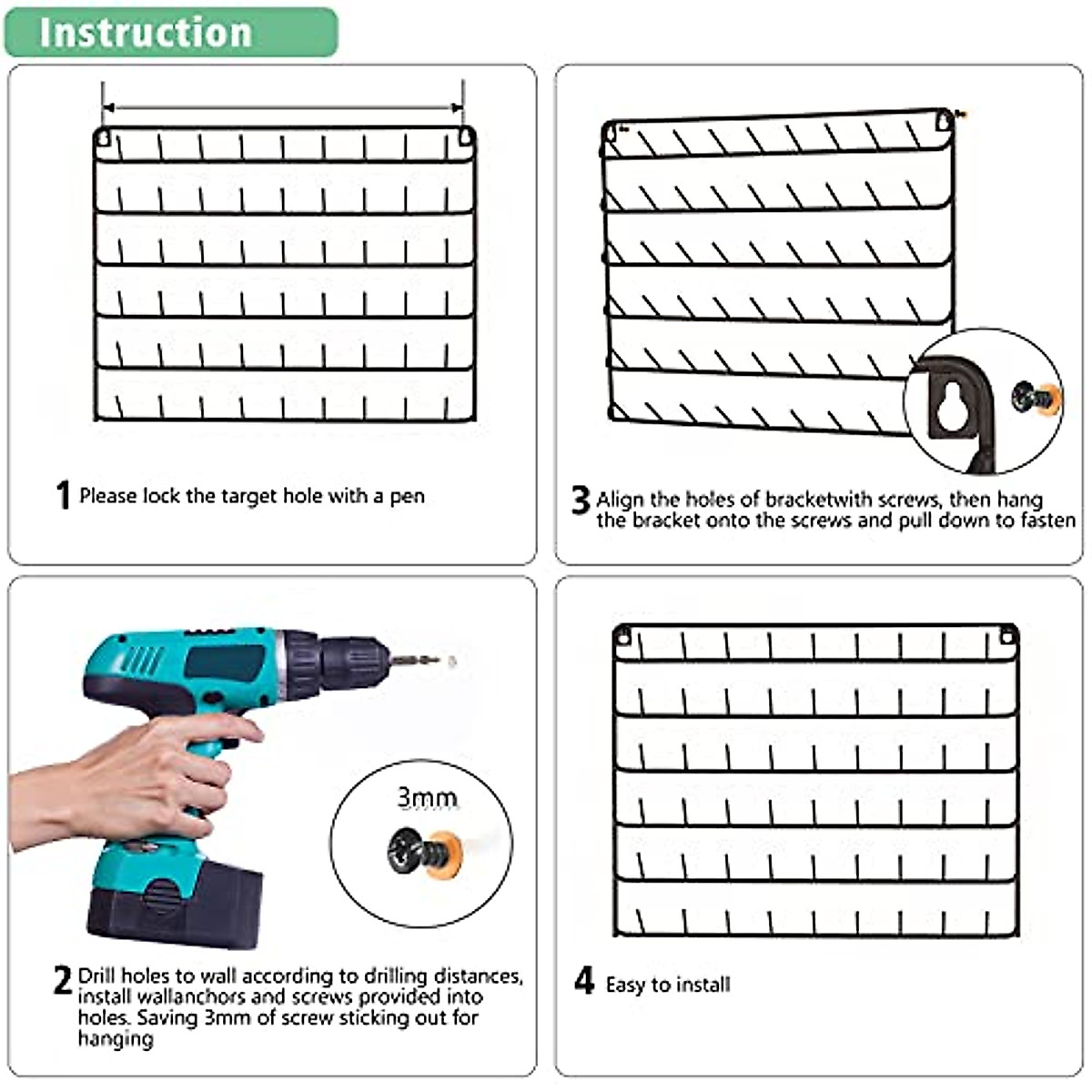 Instruction

1 Please lock the target hole with a pen

3 Align the holes of bracketwith screws, then hang the bracket onto the screws and pull down to fasten

3mm

2 Drill holes to wall according to drilling distances, install wallanchors and screws provided into holes. Saving 3mm of screw sticking out for hanging

4 Easy to install