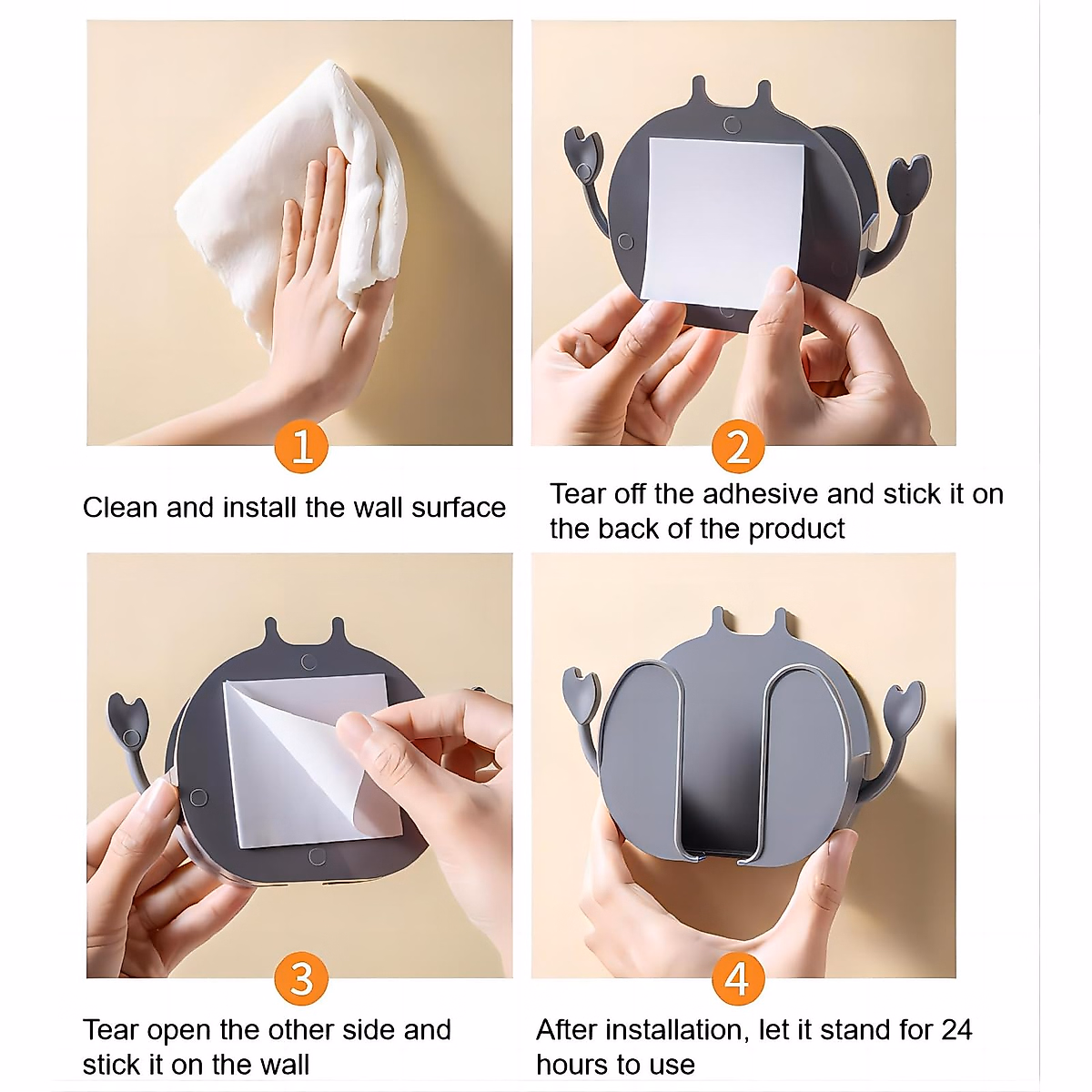 1

Clean and install the wall surface

2

Tear off the adhesive and stick it on the back of the product

3

Tear open the other side and stick it on the wall

4

After installation, let it stand for 24 hours to use