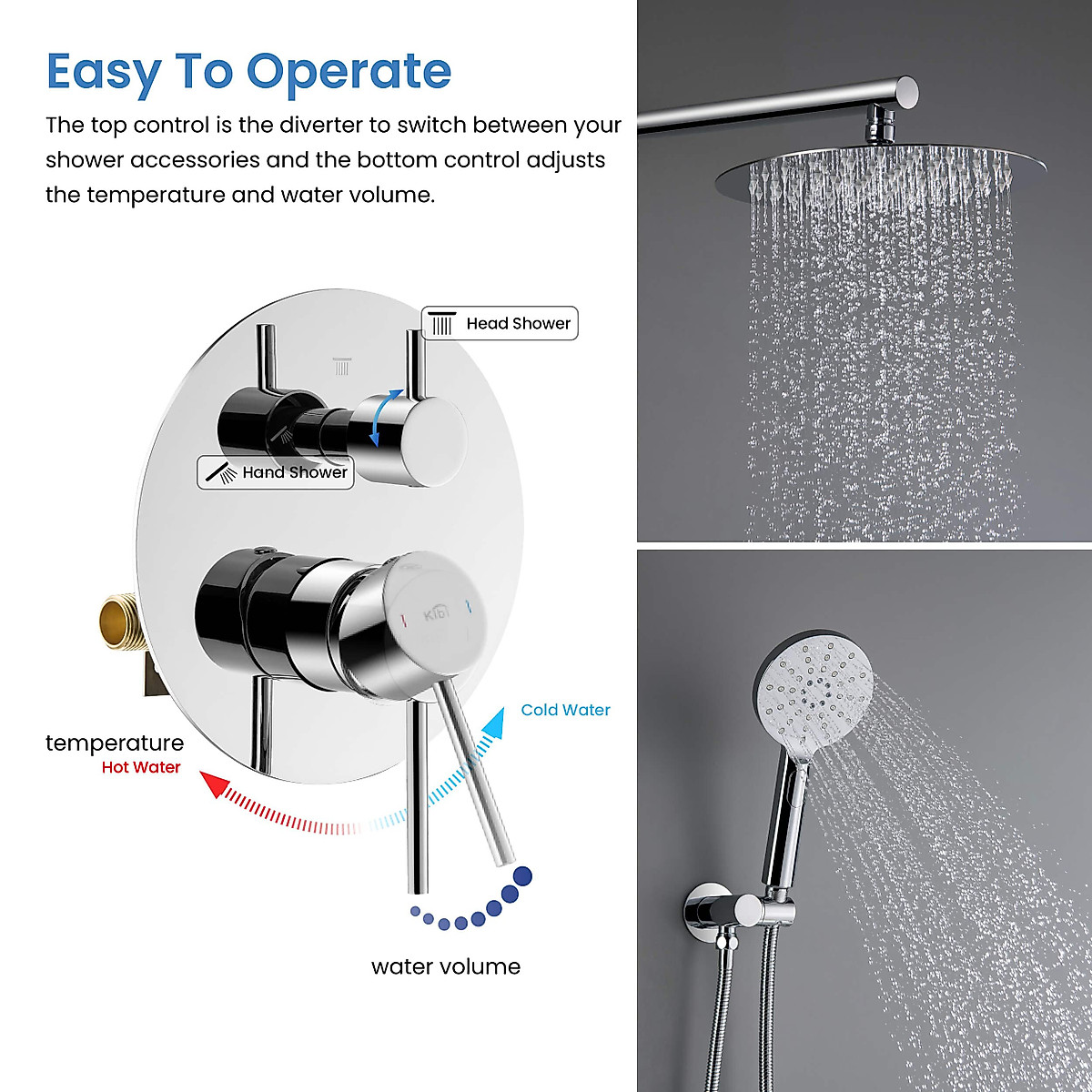 Easy To Operate

The top control is the diverter to switch between your shower accessories and the bottom control adjusts the temperature and water volume.

Head Shower

Hand Shower

KIBI

Cold Water

temperature

Hot Water

water volume