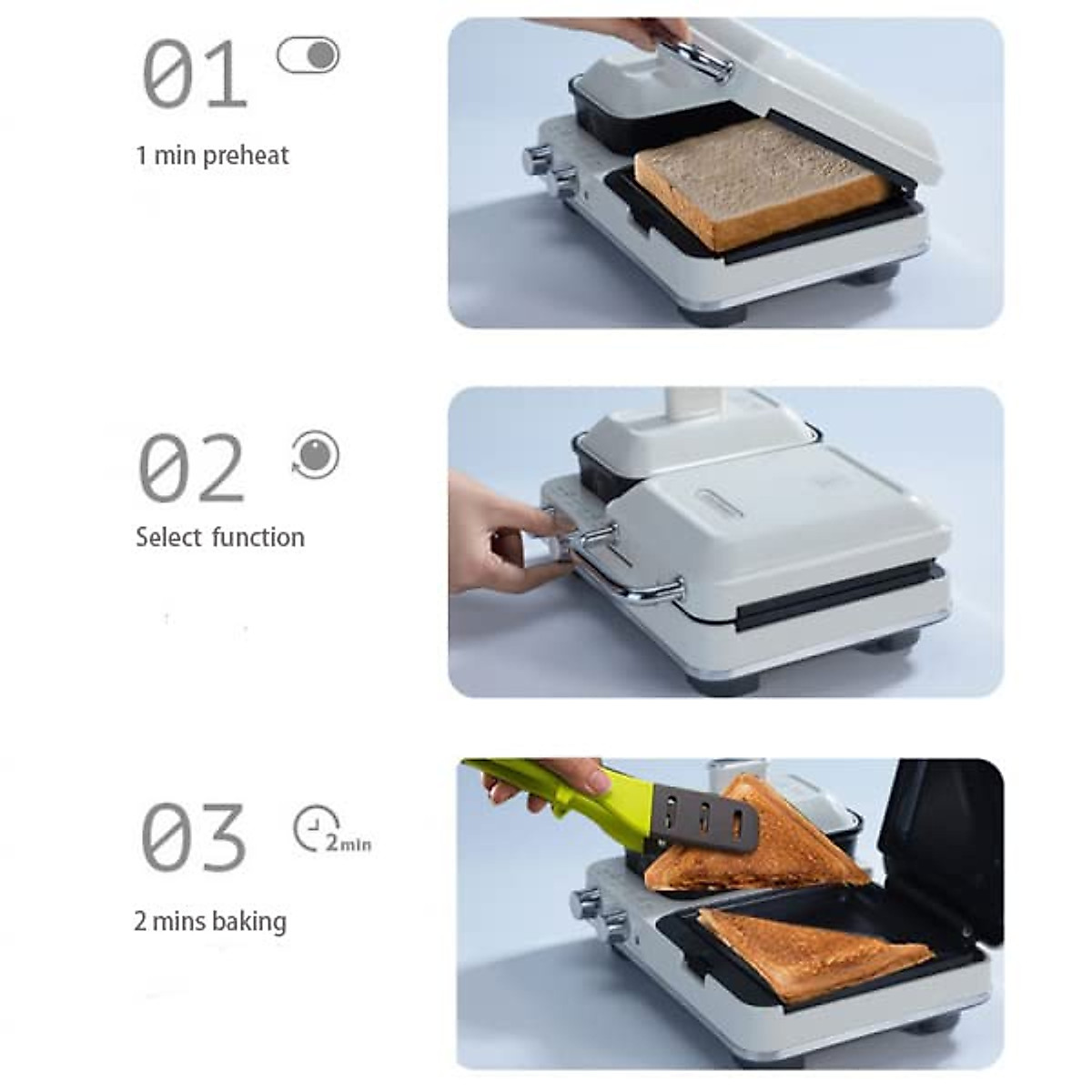 01

1 min preheat

02

Select function

03 2min

2 mins baking