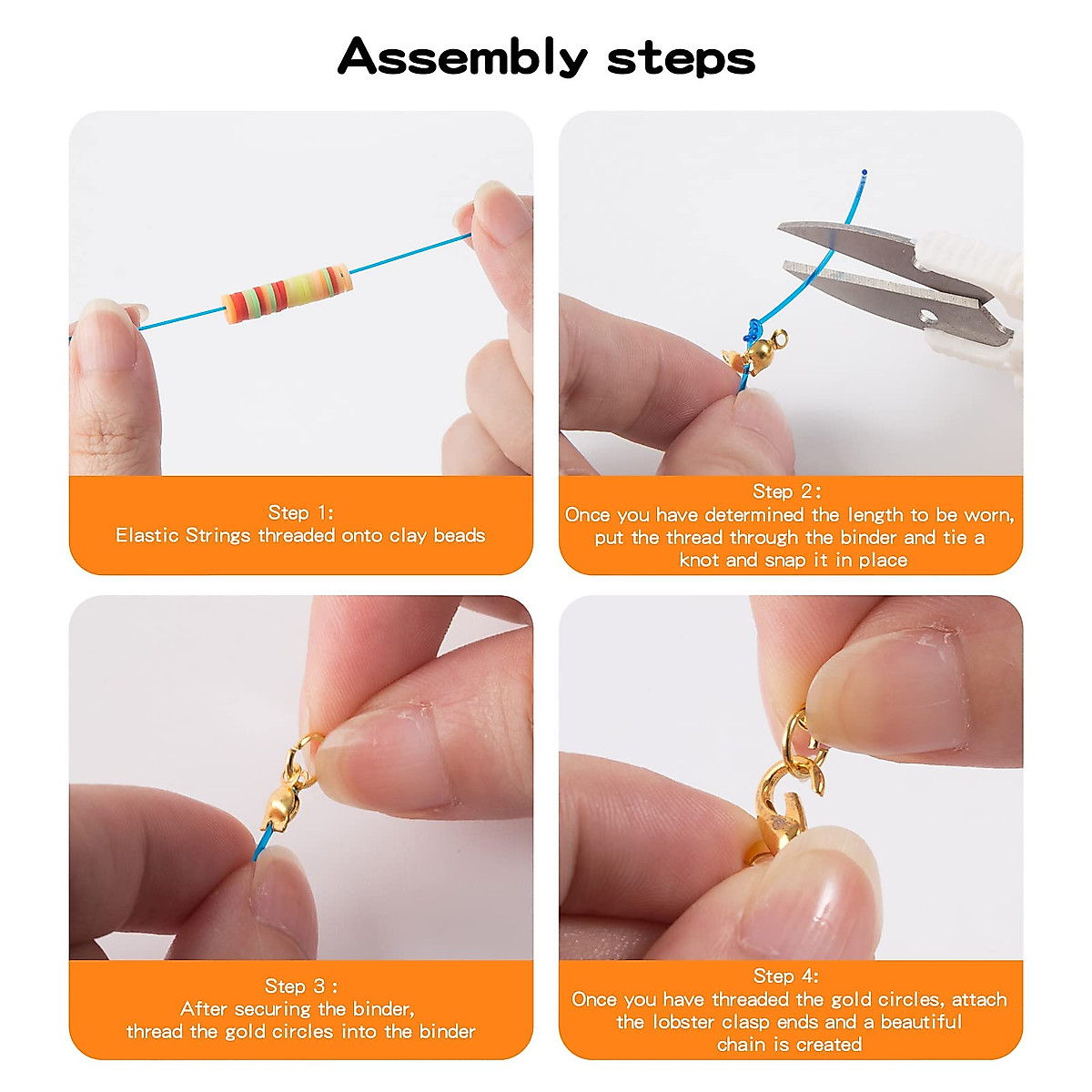 Assembly steps

Step 1:
Elastic Strings threaded onto clay beads

Step 2:
Once you have determined the length to be worn, put the thread through the binder and tie a knot and snap it in place

Step 3 :
After securing the binder, thread the gold circles into the binder

Step 4:
Once you have threaded the gold circles, attach the lobster clasp ends and a beautiful chain is created