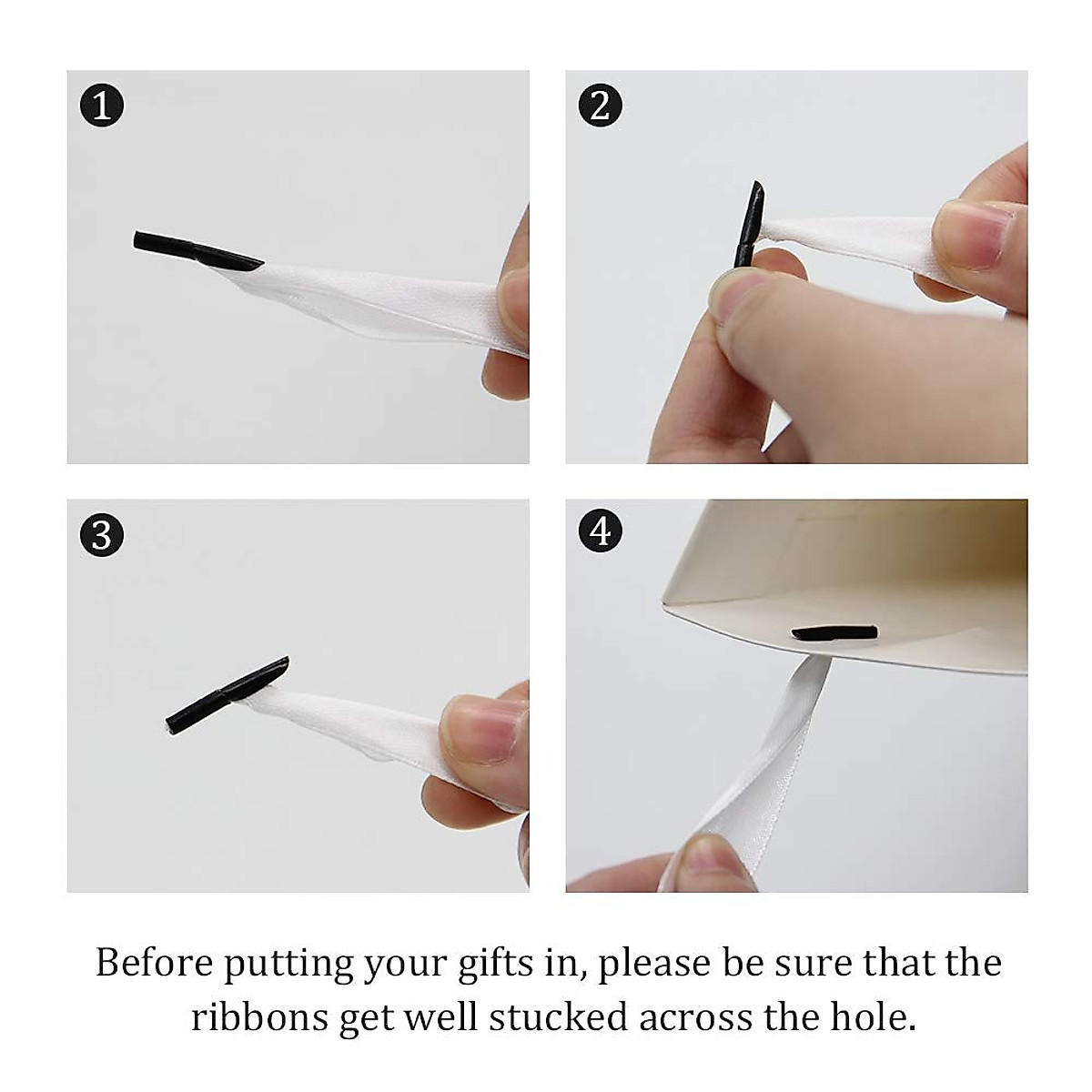 1

2

3

4

Before putting your gifts in, please be sure that the ribbons get well stucked across the hole.