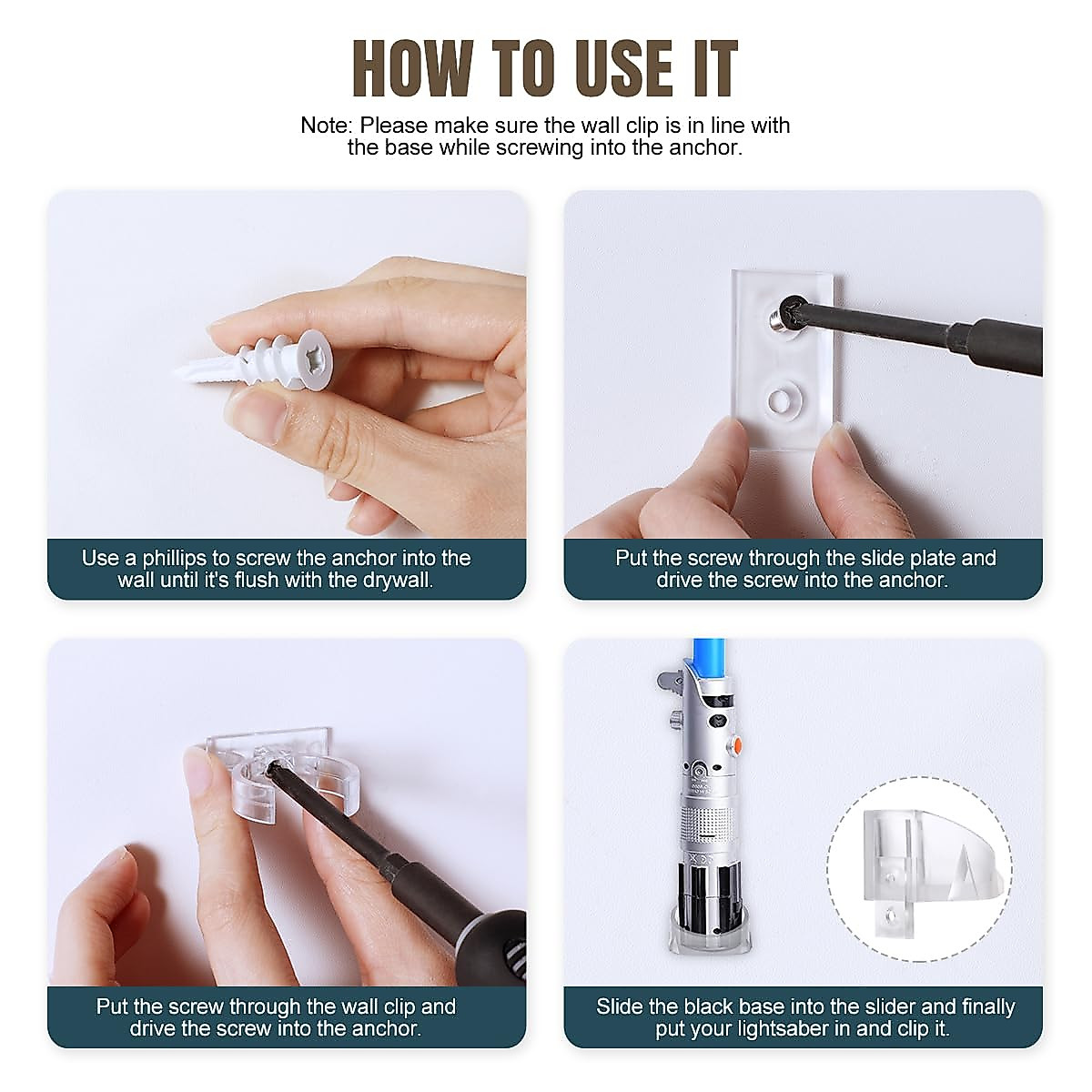 HOW TO USE IT

Note: Please make sure the wall clip is in line with the base while screwing into the anchor.

Use a phillips to screw the anchor into the wall until it's flush with the drywall.

Put the screw through the slide plate and drive the screw into the anchor.

Put the screw through the wall clip and drive the screw into the anchor.

Slide the black base into the slider and finally put your lightsaber in and clip it.