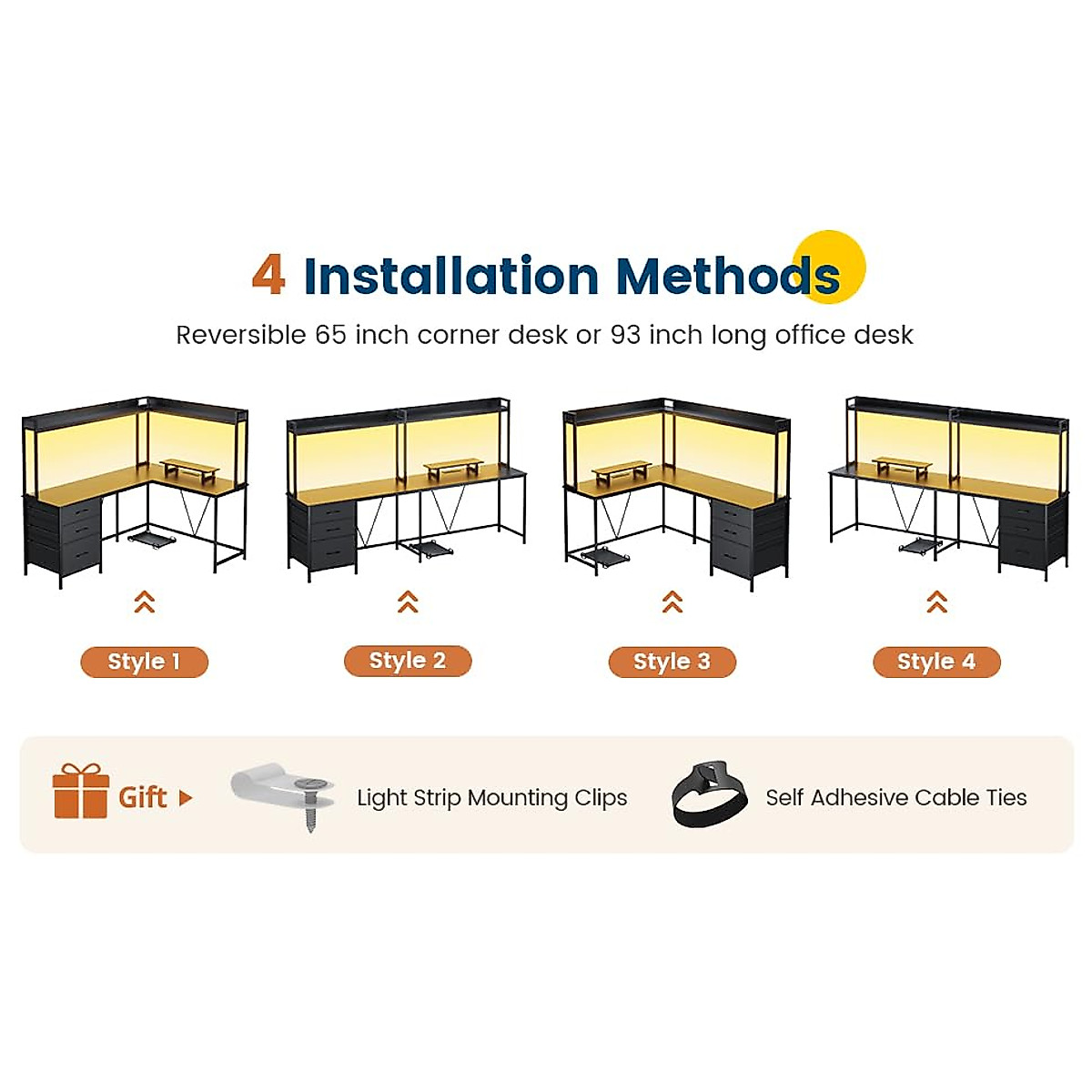 4 Installation Methods

Reversible 65 inch corner desk or 93 inch long office desk

Style 1

Style 2

Style 3

Style 4

Gift

Light Strip Mounting Clips

Self Adhesive Cable Ties