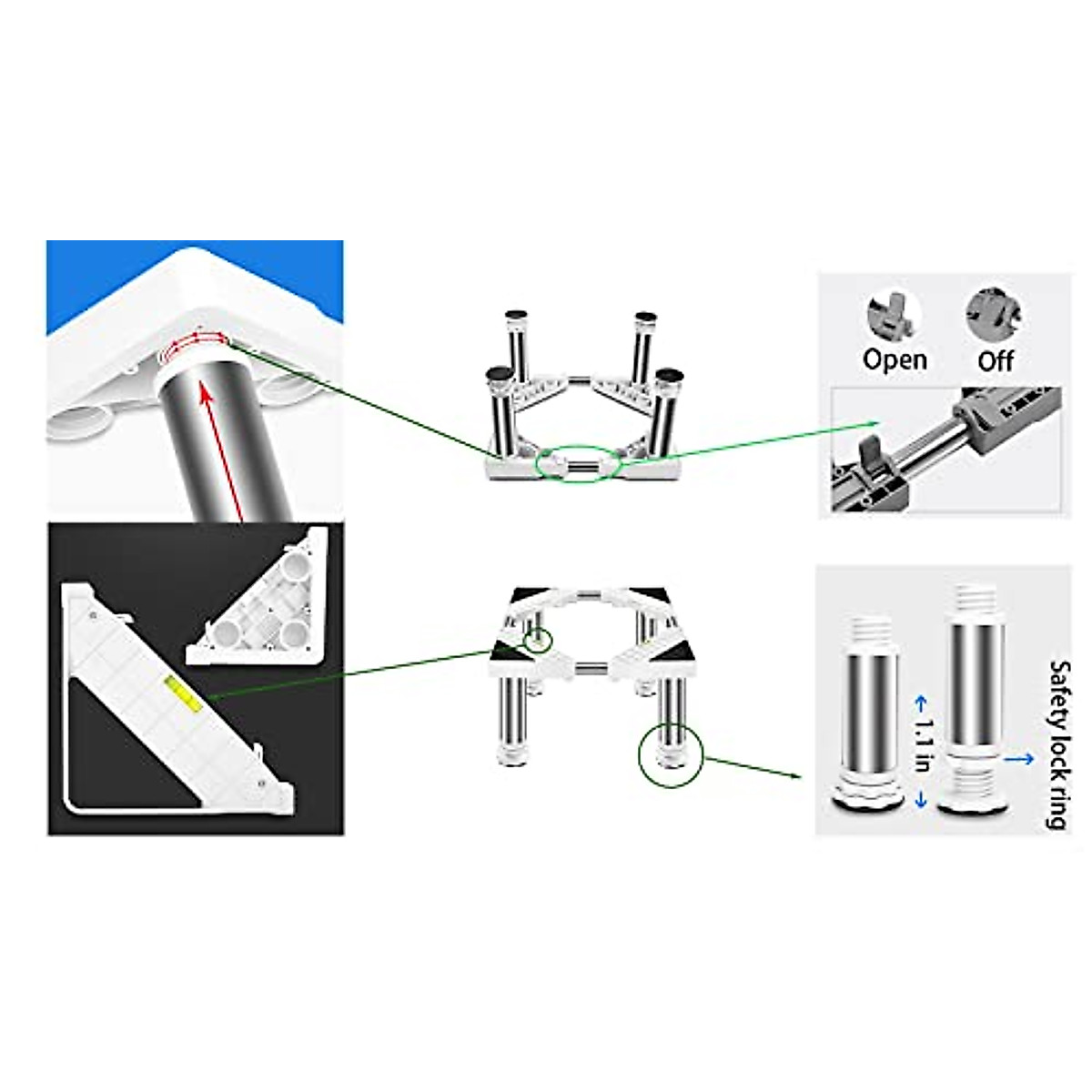 Open
Off

1.1 in
Safety lock ring