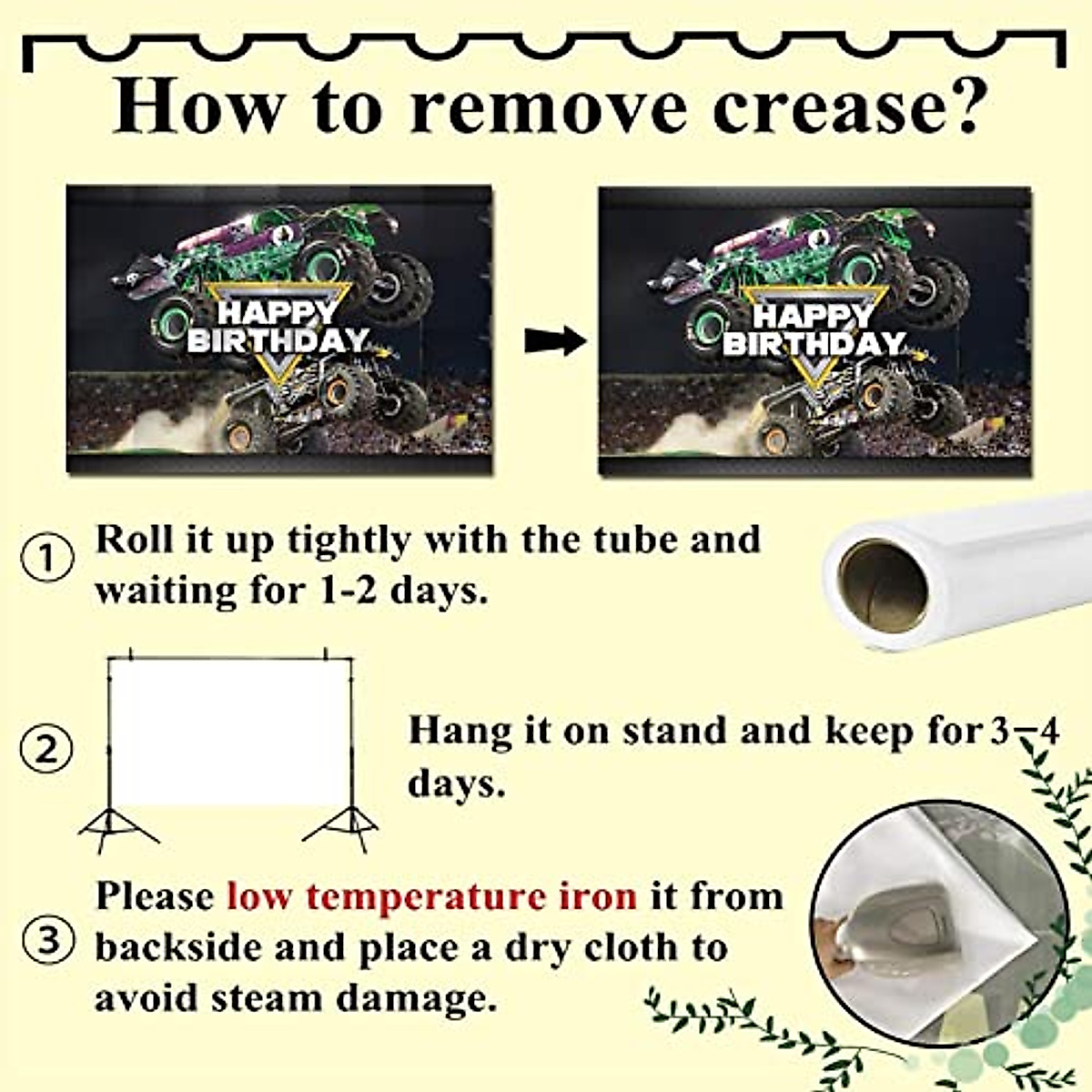 How to remove crease?

HAPPY BIRTHDAY

HAPPY BIRTHDAY

① Roll it up tightly with the tube and waiting for 1-2 days.

② Hang it on stand and keep for 3–4 days.

③ Please low temperature iron it from backside and place a dry cloth to avoid steam damage.