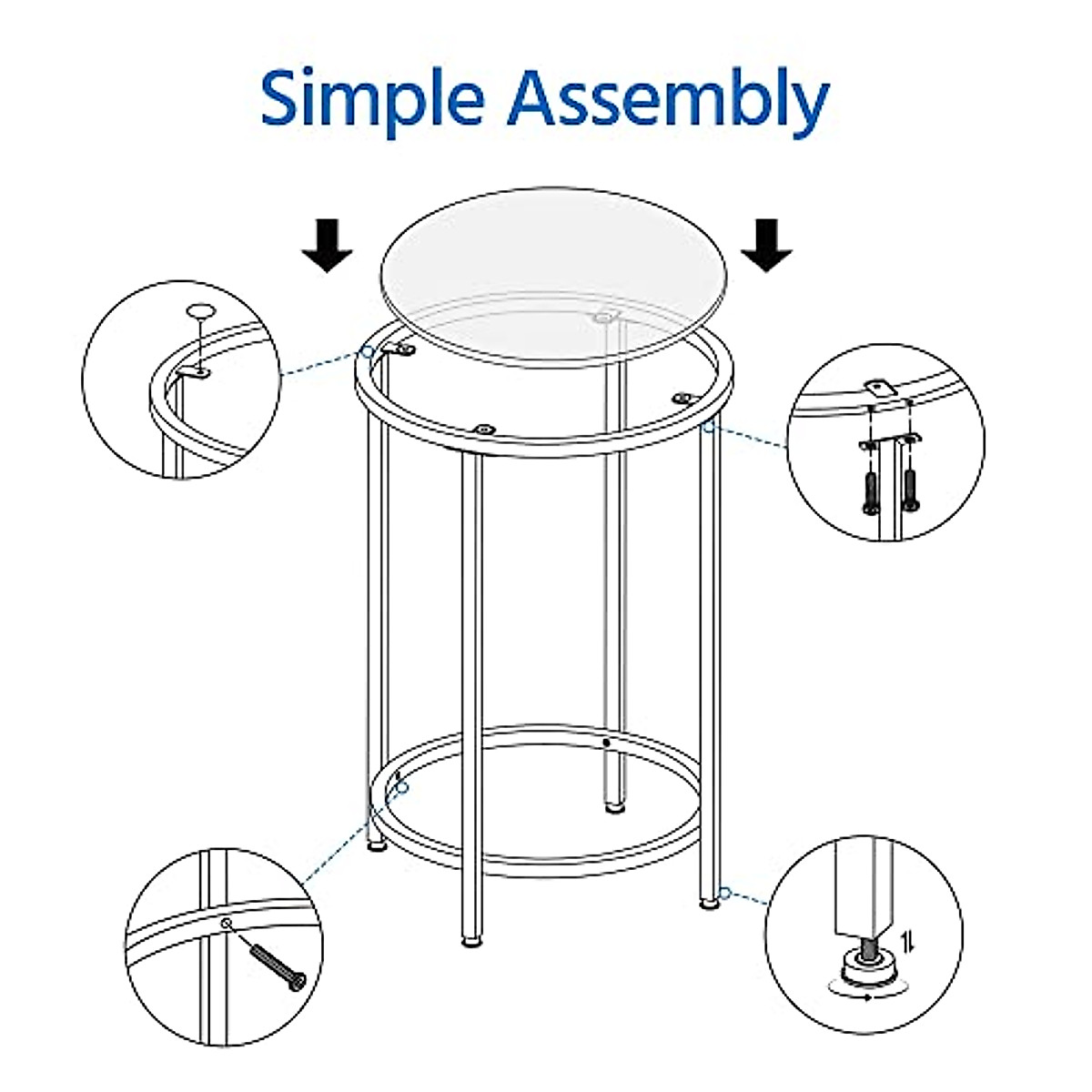 Simple Assembly