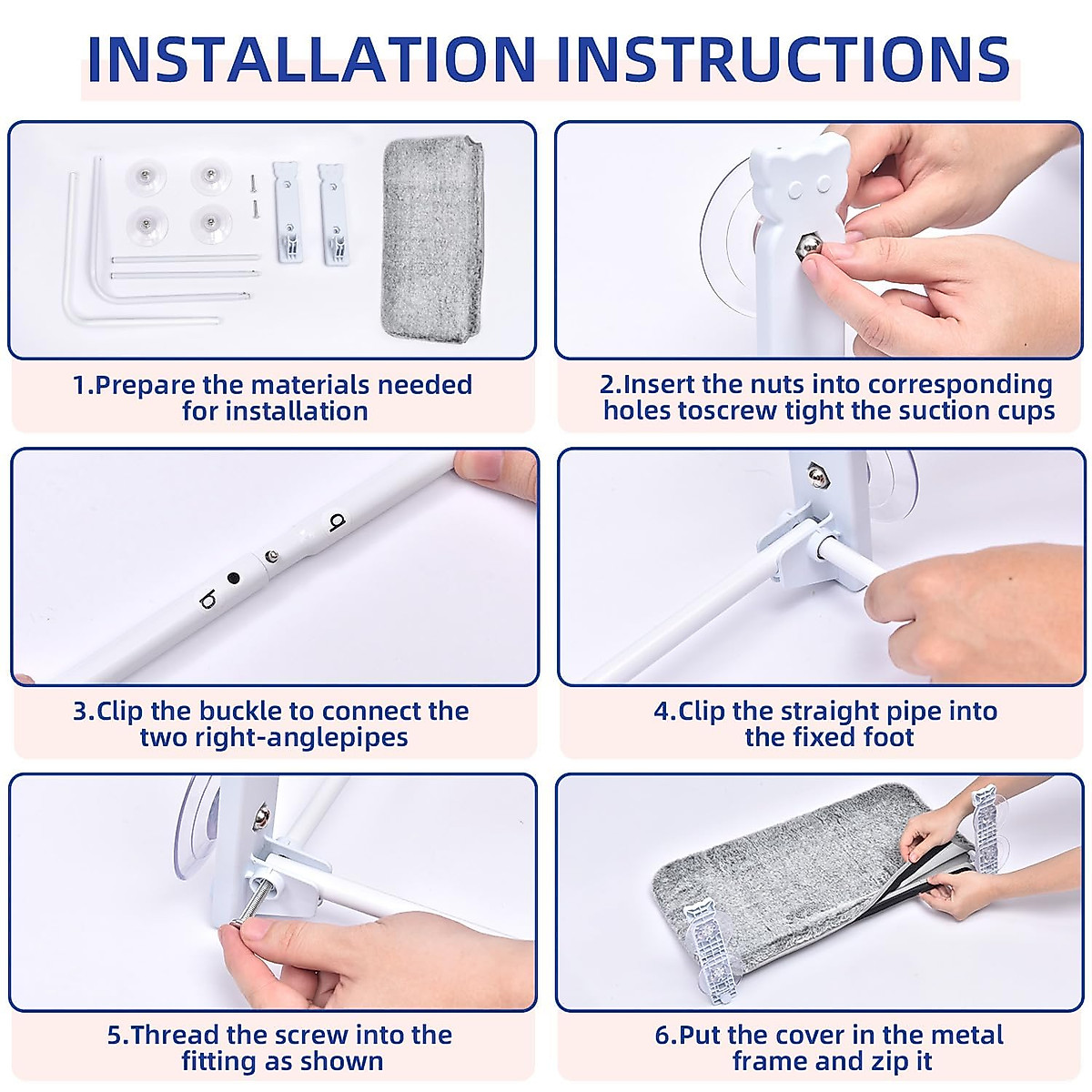 INSTALLATION INSTRUCTIONS

1.Prepare the materials needed for installation

2.Insert the nuts into corresponding holes toscrew tight the suction cups

b

b

3.Clip the buckle to connect the two right-anglepipes

4.Clip the straight pipe into the fixed foot

5.Thread the screw into the fitting as shown

6.Put the cover in the metal frame and zip it