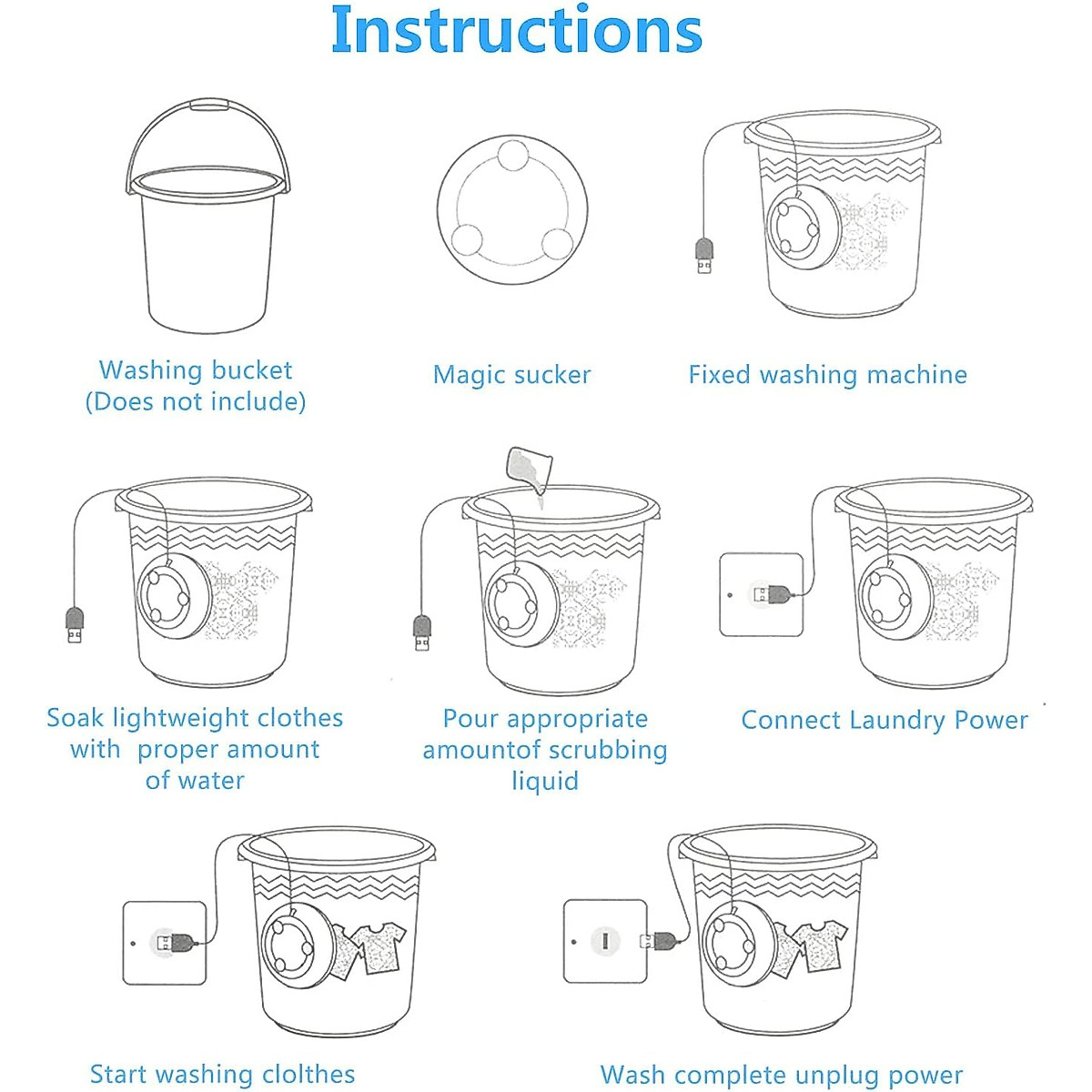 Instructions

Washing bucket
(Does not include)

Magic sucker

Fixed washing machine

Soak lightweight clothes with proper amount of water

Pour appropriate amountof scrubbing liquid

Connect Laundry Power

Start washing clolthes

Wash complete unplug power