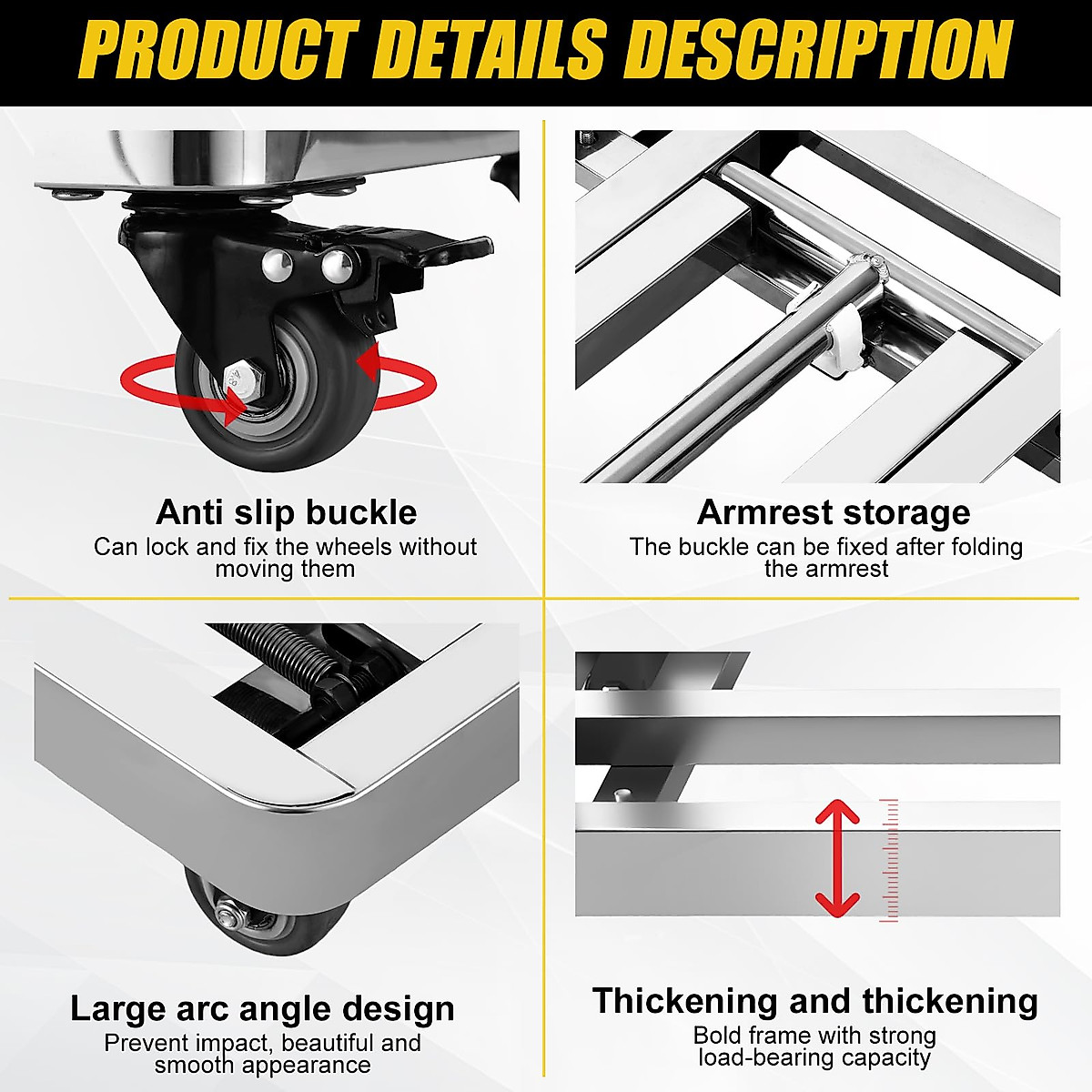 PRODUCT DETAILS DESCRIPTION

Anti slip buckle
Can lock and fix the wheels without moving them

Armrest storage
The buckle can be fixed after folding the armrest

Large arc angle design
Prevent impact, beautiful and smooth appearance

Thickening and thickening
Bold frame with strong load-bearing capacity