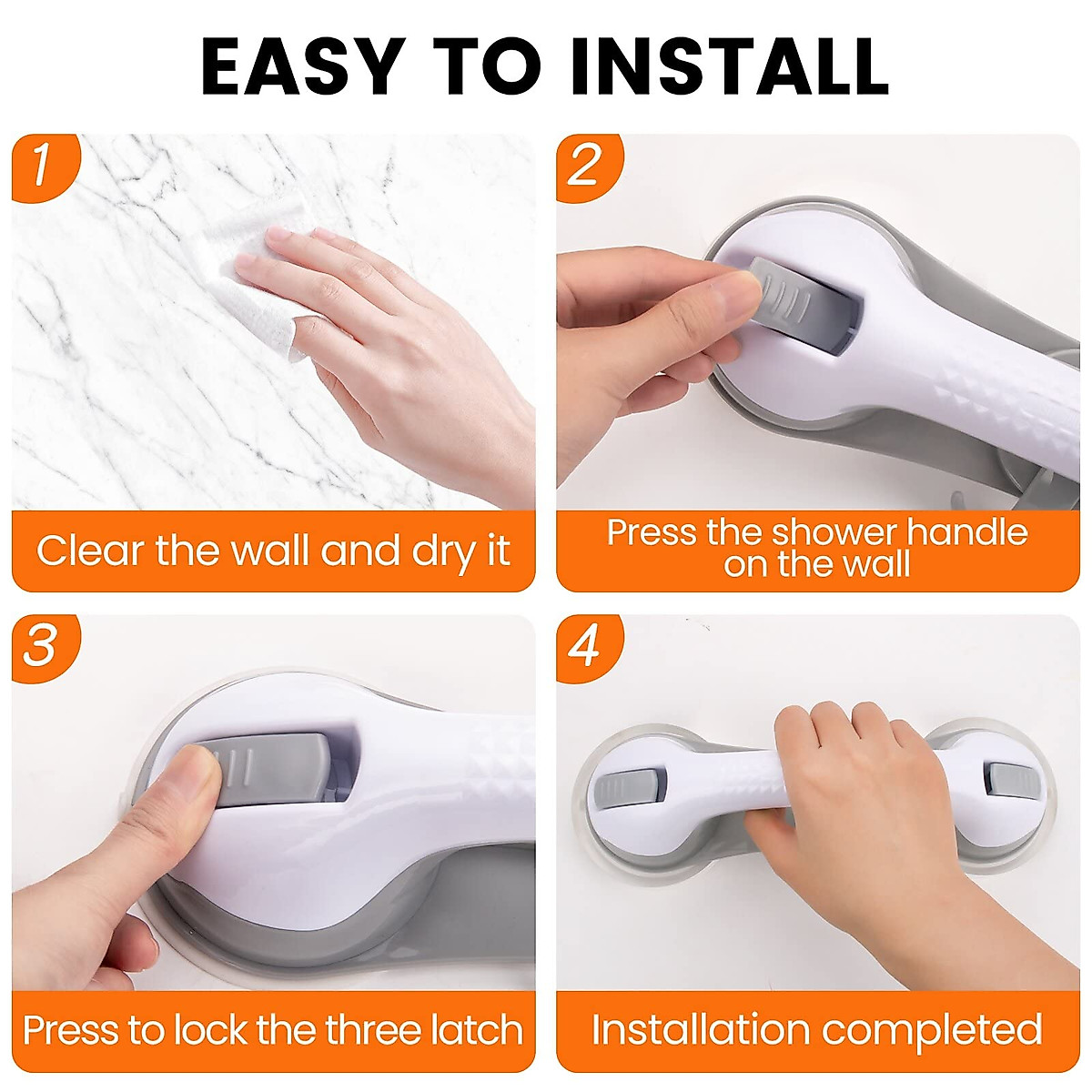 EASY TO INSTALL

1

Clear the wall and dry it

2

Press the shower handle on the wall

3

Press to lock the three latch

4

Installation completed