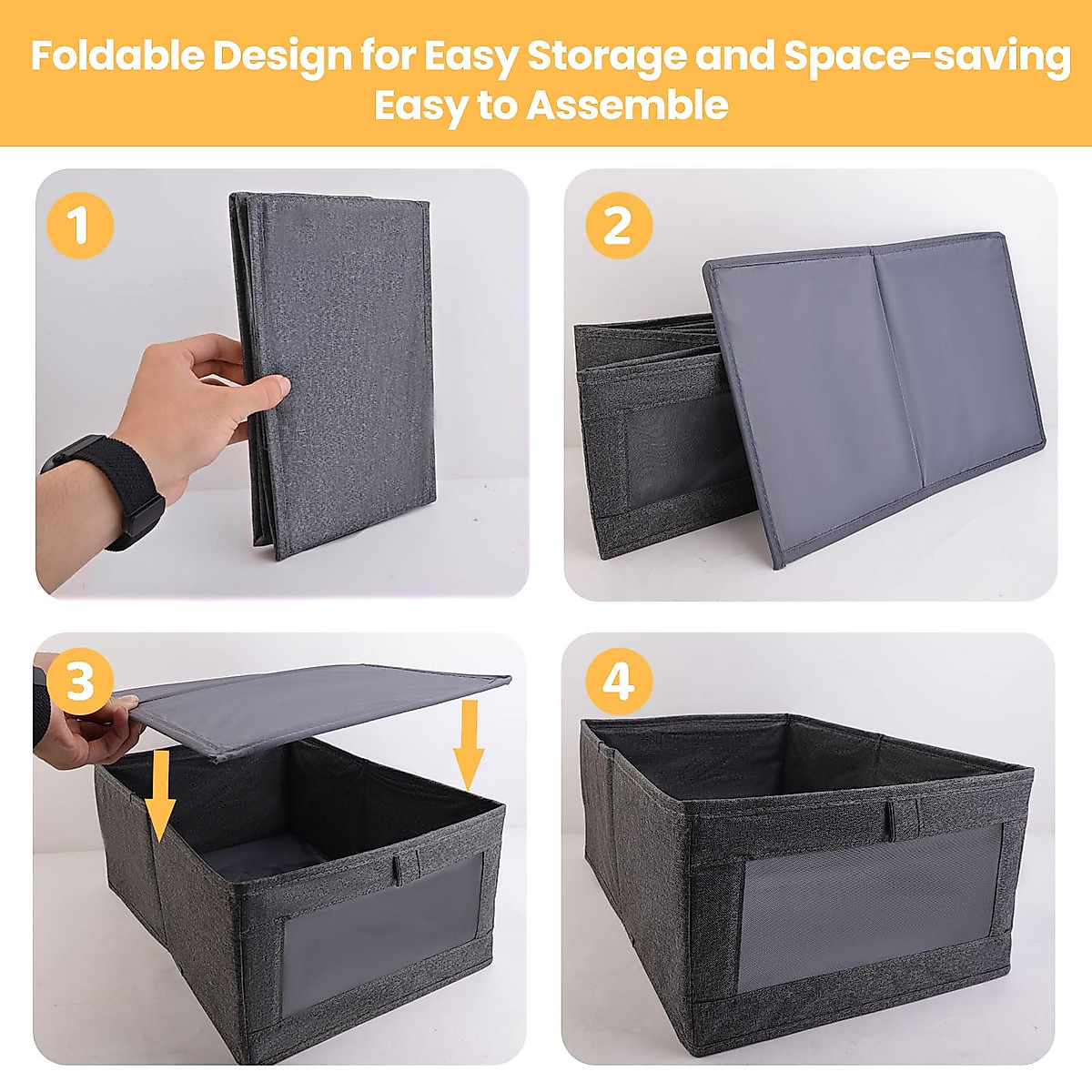 Foldable Design for Easy Storage and Space-saving
Easy to Assemble

1

2

3

4