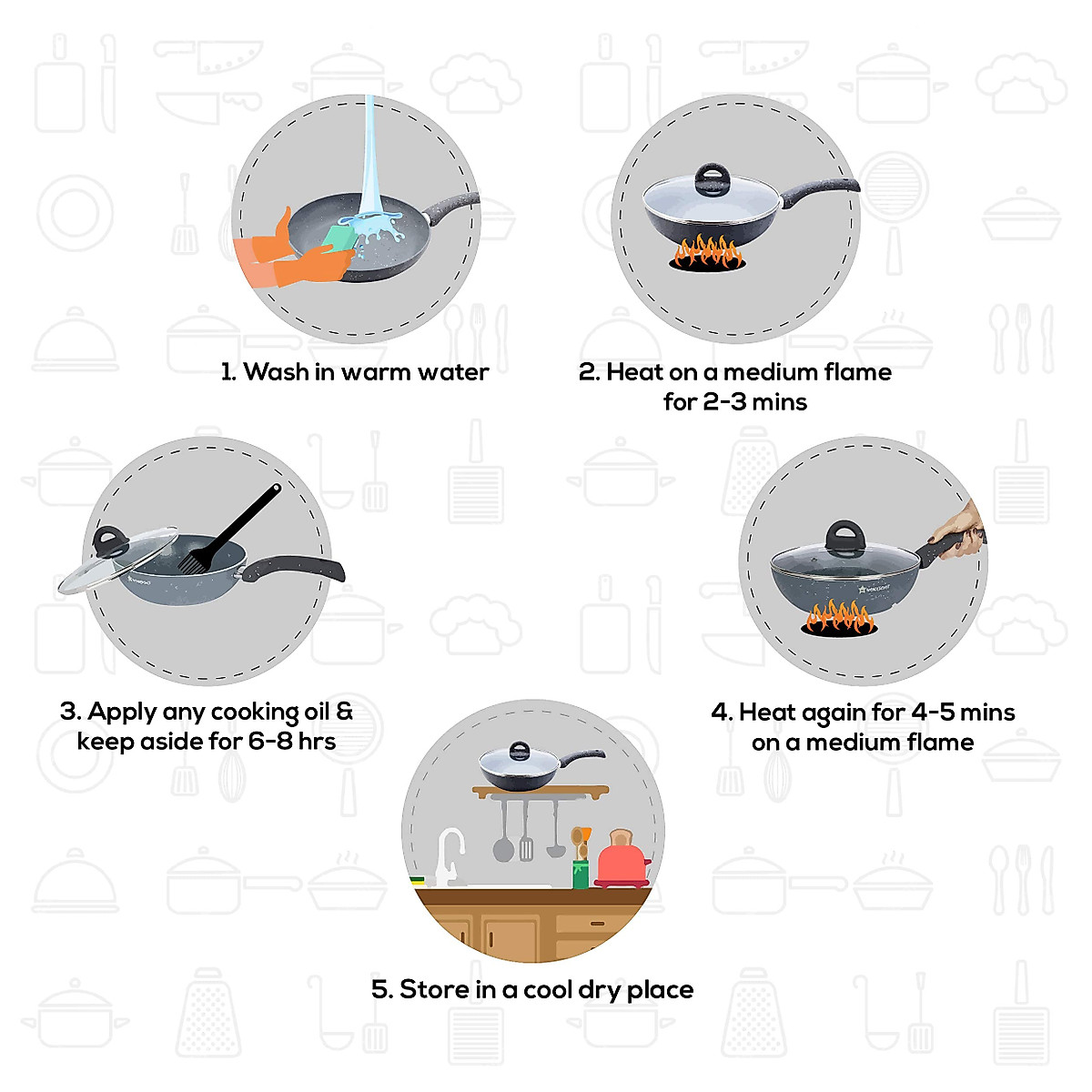 1. Wash in warm water

2. Heat on a medium flame for 2-3 mins

3. Apply any cooking oil & keep aside for 6-8 hrs

4. Heat again for 4-5 mins on a medium flame

5. Store in a cool dry place