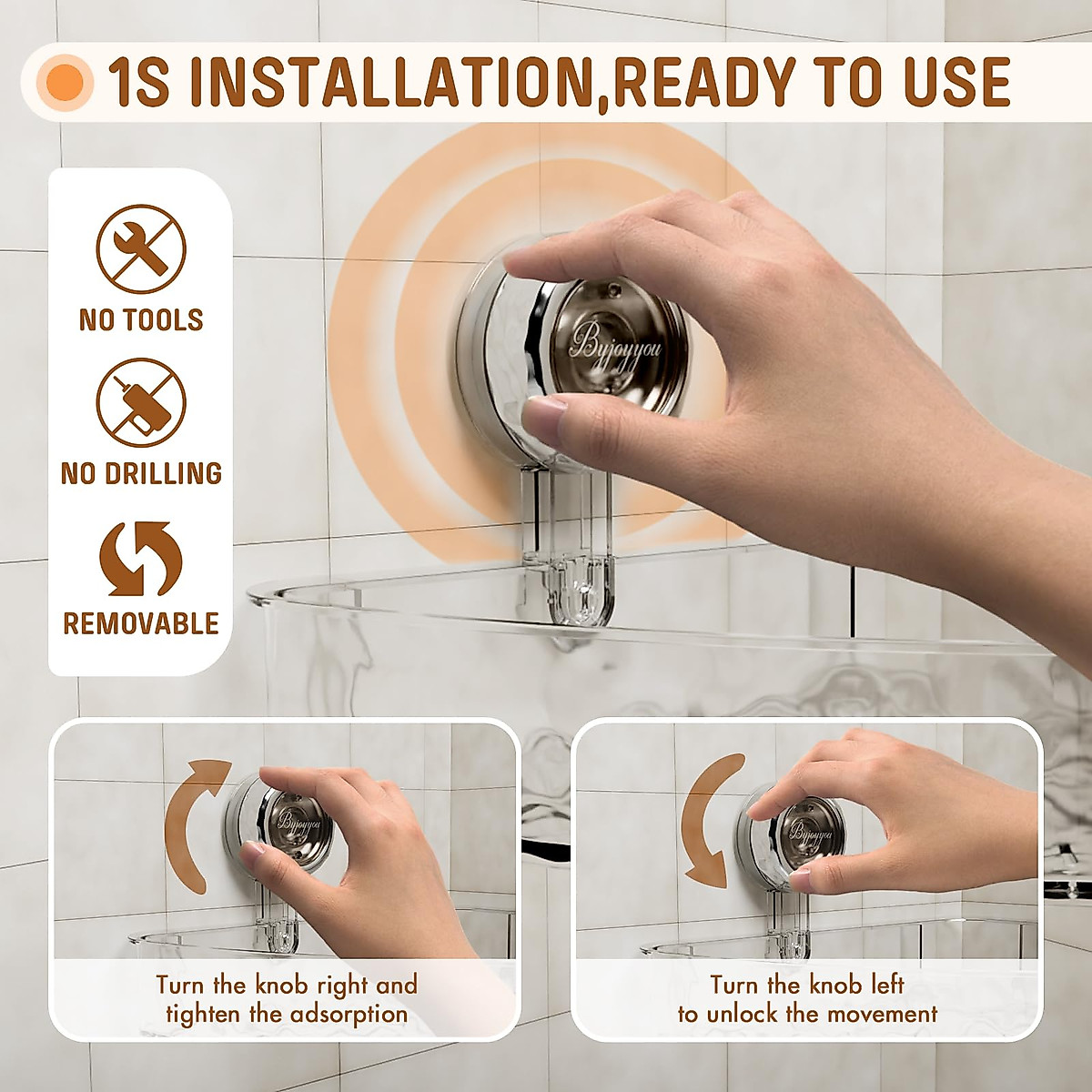 1S INSTALLATION,READY TO USE

NO TOOLS

NO DRILLING

REMOVABLE

Byjoyyou

Byjoyyou

Turn the knob right and tighten the adsorption

Byjoyyou

Turn the knob left to unlock the movement